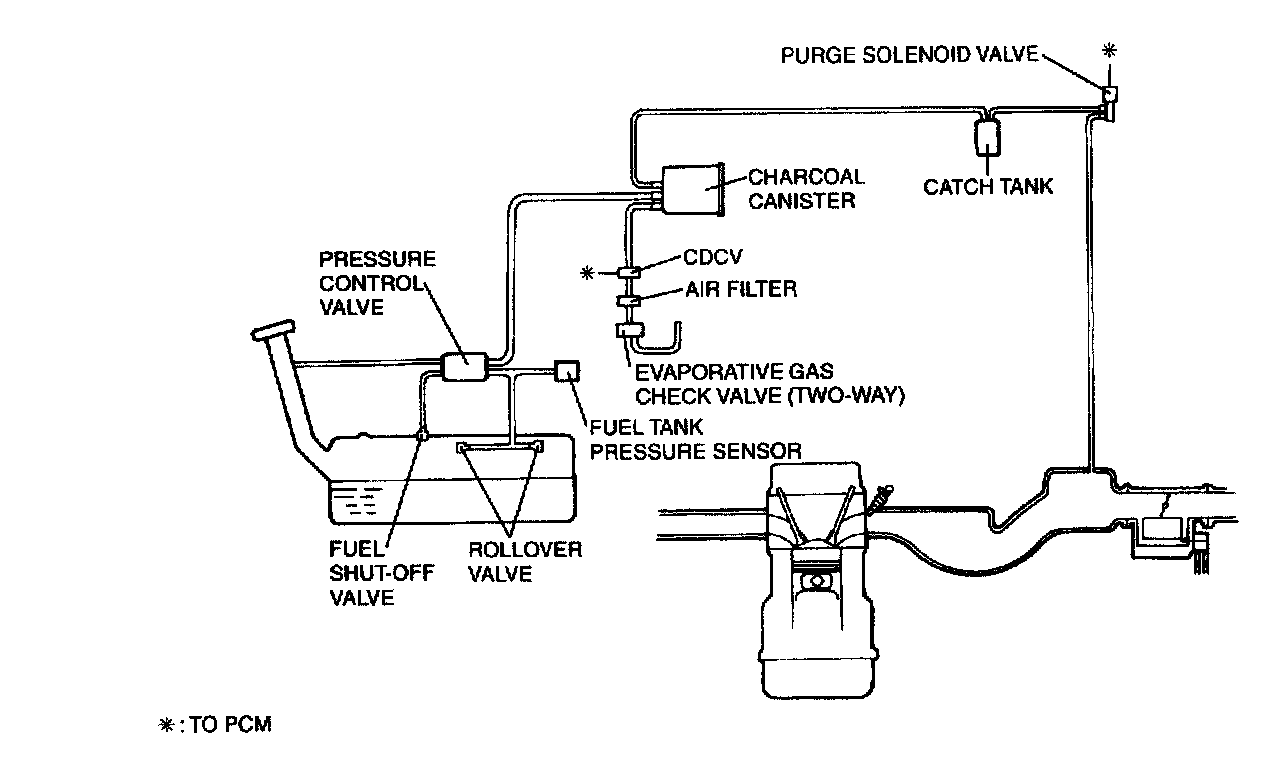 PURGE SOLENOID VALVE
*
CATCH TANK
CHARCOAL CANISTER
PRESSURE CONTROL VALVE
*
CDCV
AIR FILTER
EVAPORATIVE GAS CHECK VALVE (TWO-WAY)
FUEL TANK PRESSURE SENSOR
FUEL SHUT-OFF VALVE
ROLLOVER VALVE

*: TO PCM