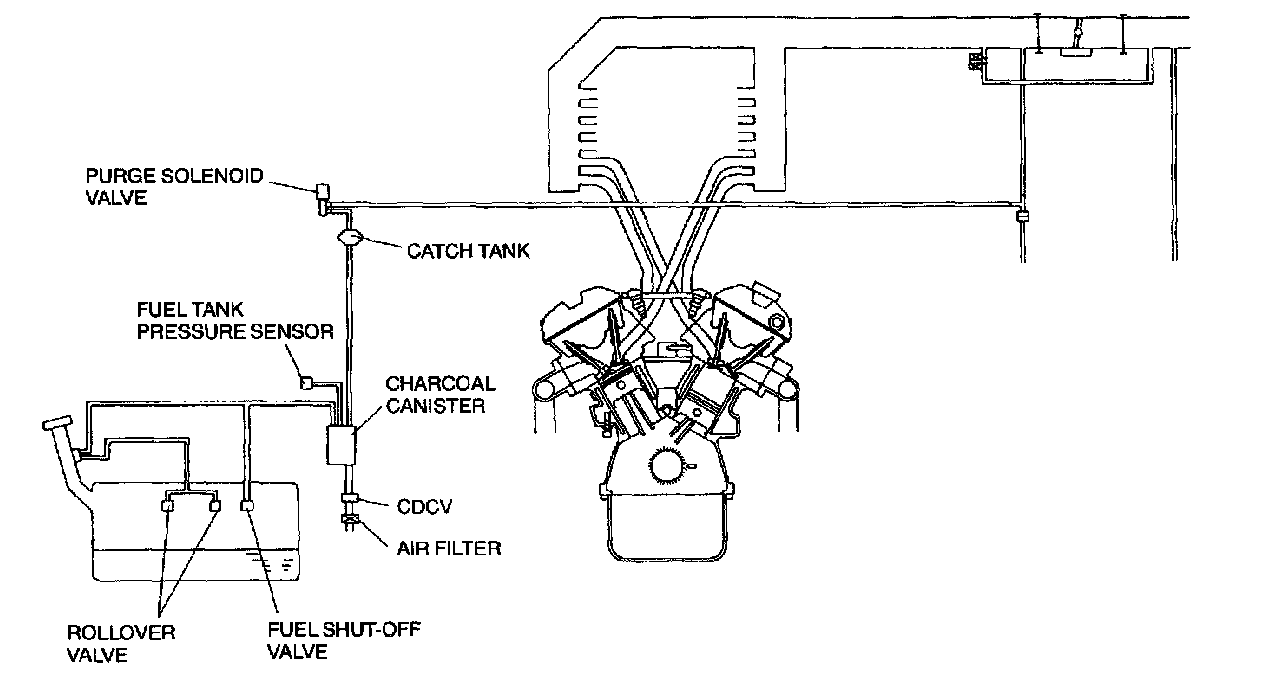 PURGE SOLENOID VALVE

CATCH TANK

FUEL TANK PRESSURE SENSOR

CHARCOAL CANISTER

CDCV

AIR FILTER

ROLLOVER VALVE

FUEL SHUT-OFF VALVE