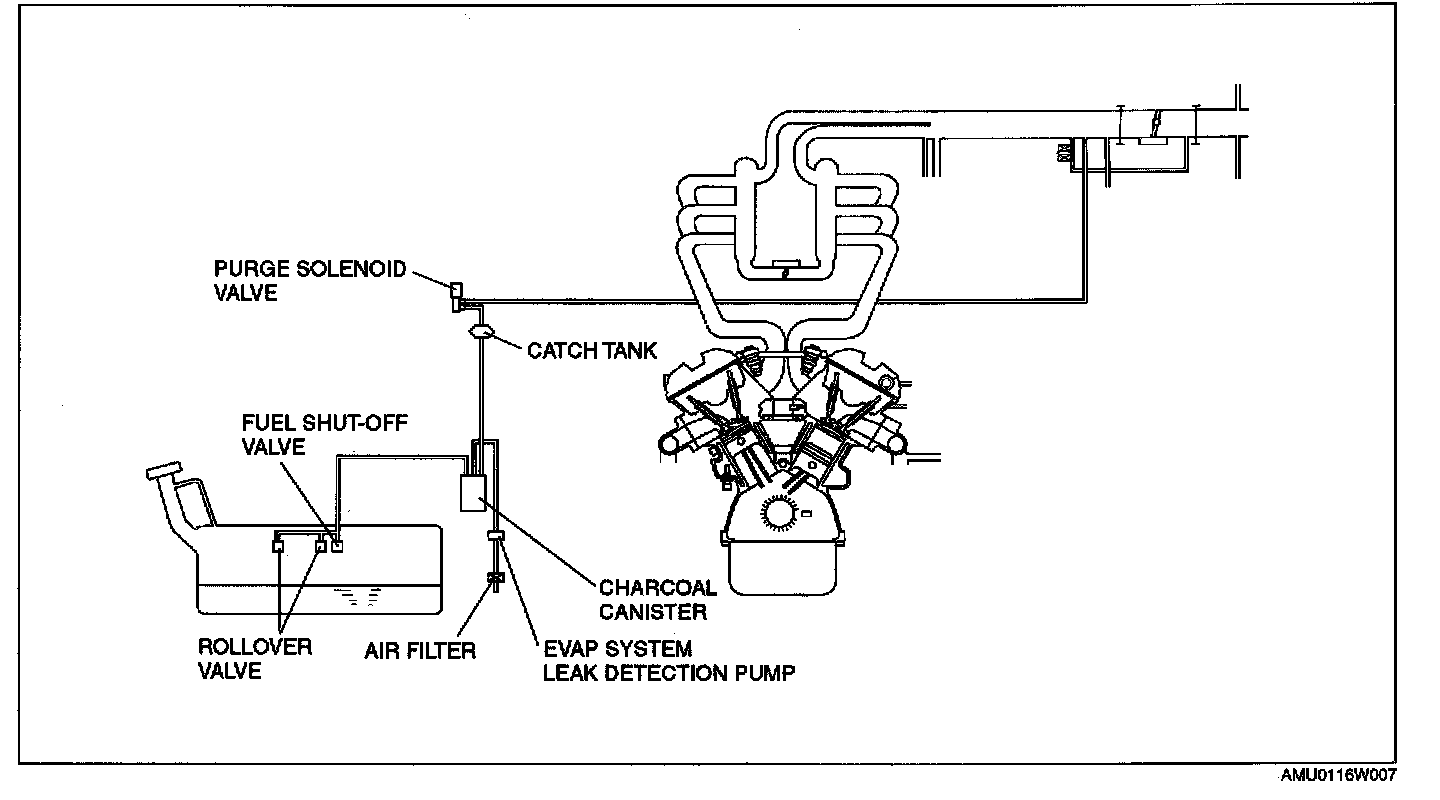 PURGE SOLENOID VALVE

CATCH TANK

FUEL SHUT-OFF VALVE

CHARCOAL CANISTER

ROLLOVER VALVE

AIR FILTER

EVAP SYSTEM LEAK DETECTION PUMP

AMU0116W007