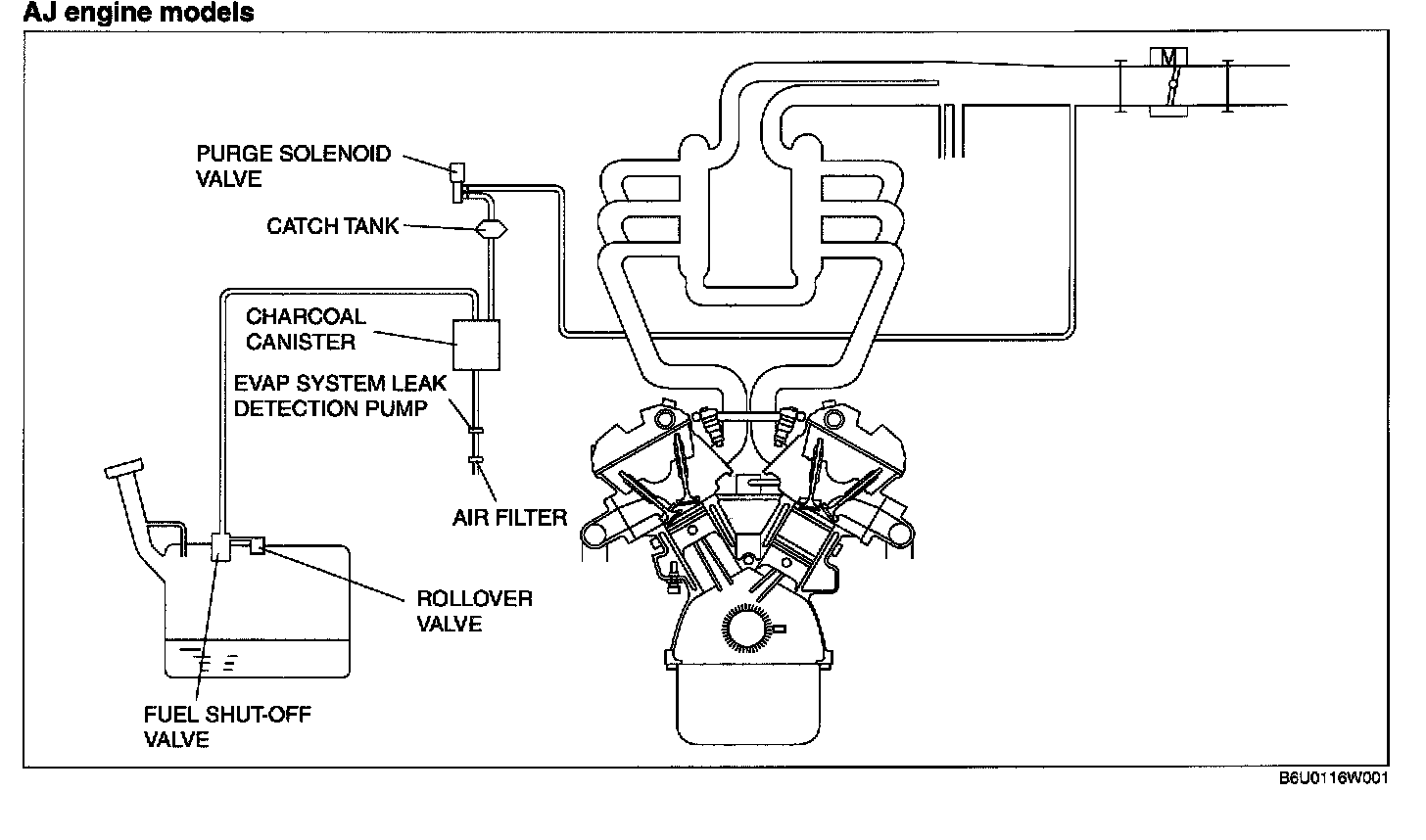 AJ engine models

M

PURGE SOLENOID VALVE

CATCH TANK

CHARCOAL CANISTER

EVAP SYSTEM LEAK DETECTION PUMP

AIR FILTER

ROLLOVER VALVE

FUEL SHUT-OFF VALVE

B6U0116W001