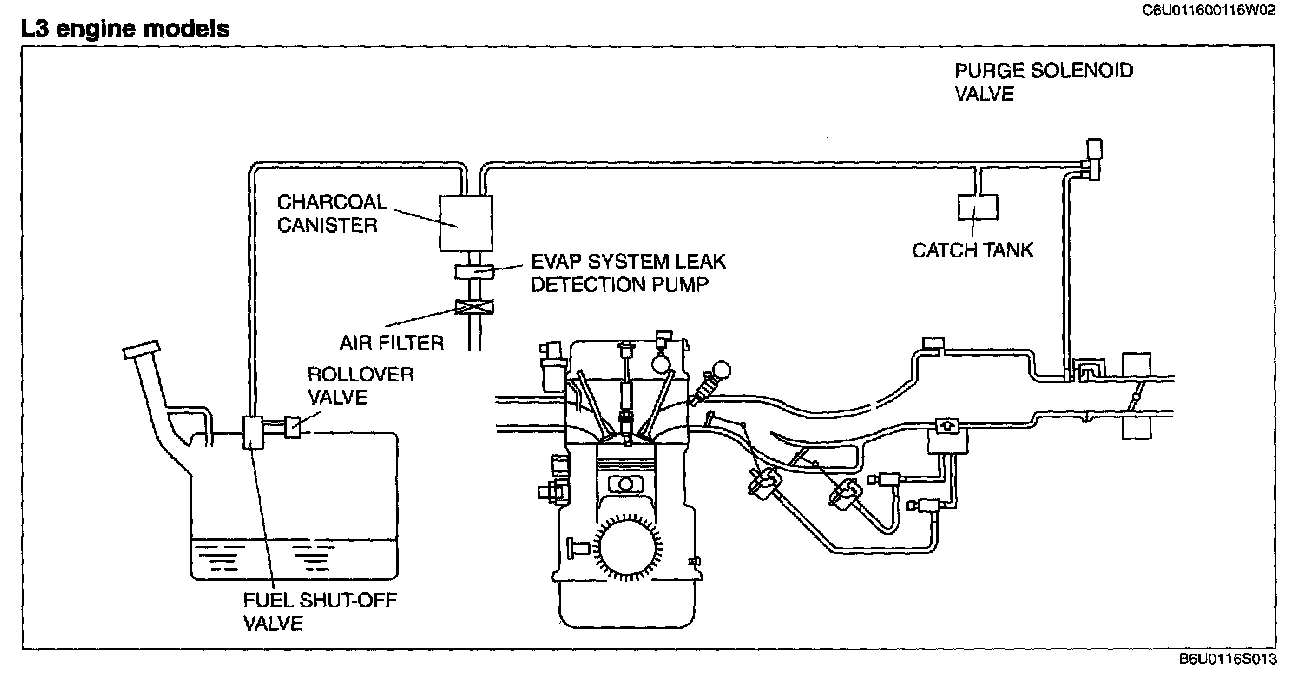 C6U011600116W02

L3 engine models

PURGE SOLENOID VALVE

CHARCOAL CANISTER

CATCH TANK

EVAP SYSTEM LEAK DETECTION PUMP

AIR FILTER

ROLLOVER VALVE

FUEL SHUT-OFF VALVE

B6U0116S013