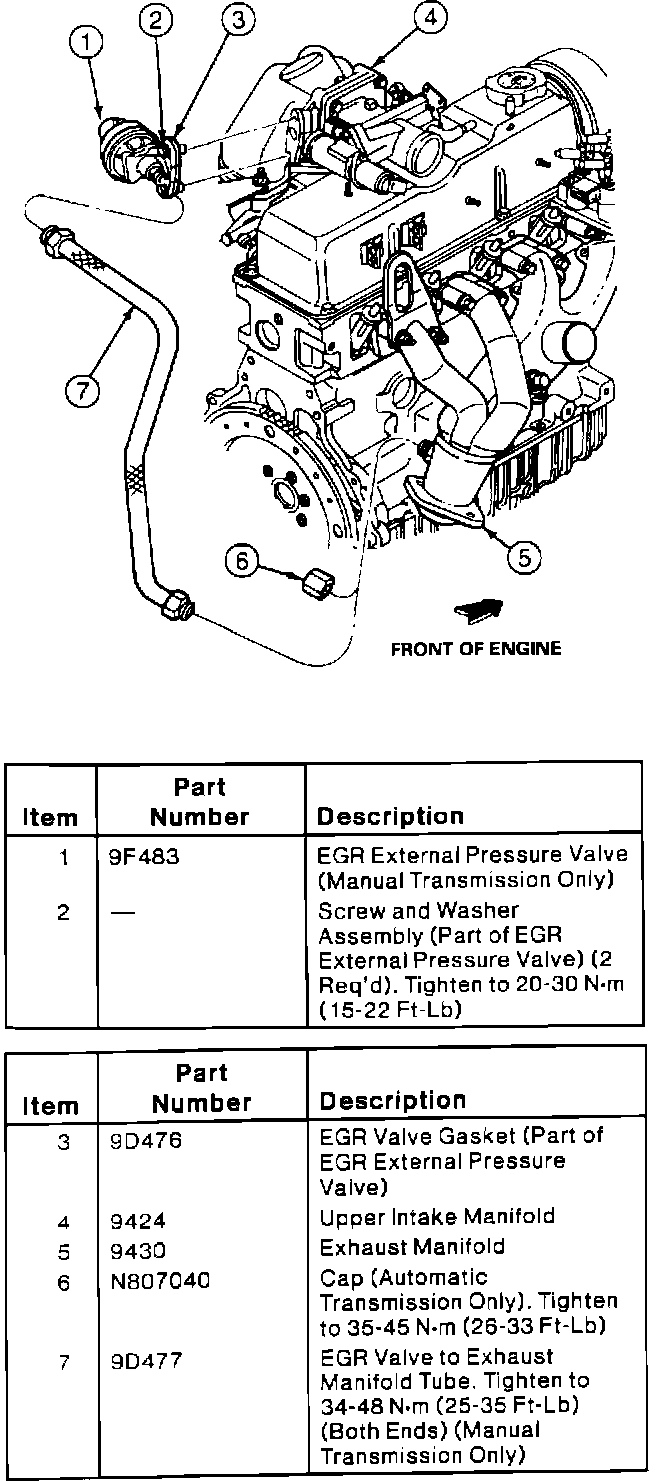 1
2
3
4
7
6
5
FRONT OF ENGINE

| Item | Part Number | Description |
|---|---|---|
| 1 | 9F483 | EGR External Pressure Valve (Manual Transmission Only) |
| 2 | — | Screw and Washer Assembly (Part of EGR External Pressure Valve) (2 Req'd). Tighten to 20-30 N·m (15-22 Ft-Lb) |

| Item | Part Number | Description |
|---|---|---|
| 3 | 9D476 | EGR Valve Gasket (Part of EGR External Pressure Valve) |
| 4 | 9424 | Upper Intake Manifold |
| 5 | 9430 | Exhaust Manifold |
| 6 | N807040 | Cap (Automatic Transmission Only). Tighten to 35-45 N·m (26-33 Ft-Lb) |
| 7 | 9D477 | EGR Valve to Exhaust Manifold Tube. Tighten to 34-48 N·m (25-35 Ft-Lb) (Both Ends) (Manual Transmission Only) |