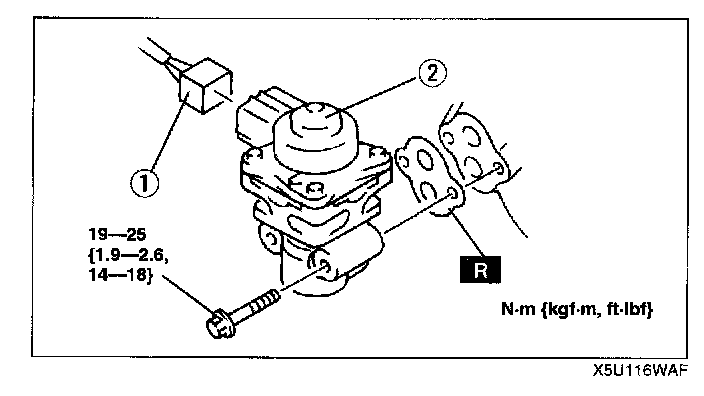 2

1

19—25
{1.9—2.6,
14—18}

R

N·m {kgf·m, ft·lbf}

X5U116WAF