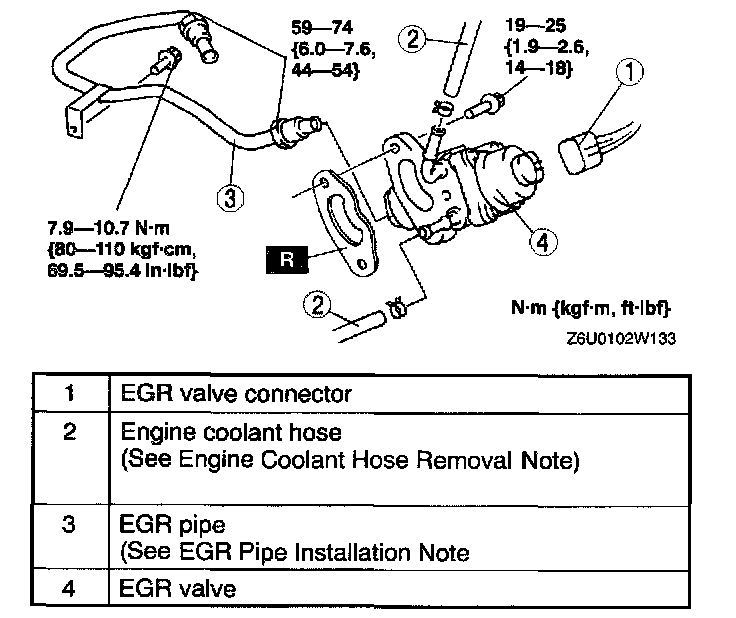 59—74
{6.0—7.6,
44—54}

2

19—25
{1.9—2.6,
14—18}

1

3

7.9—10.7 N·m
{80—110 kgf·cm,
69.5—95.4 in·lbf}

R

4

2

N·m {kgf·m, ft·lbf}

Z6U0102W133

| 1 | EGR valve connector |
|---|---|
| 2 | Engine coolant hose (See Engine Coolant Hose Removal Note) |
| 3 | EGR pipe (See EGR Pipe Installation Note |
| 4 | EGR valve |