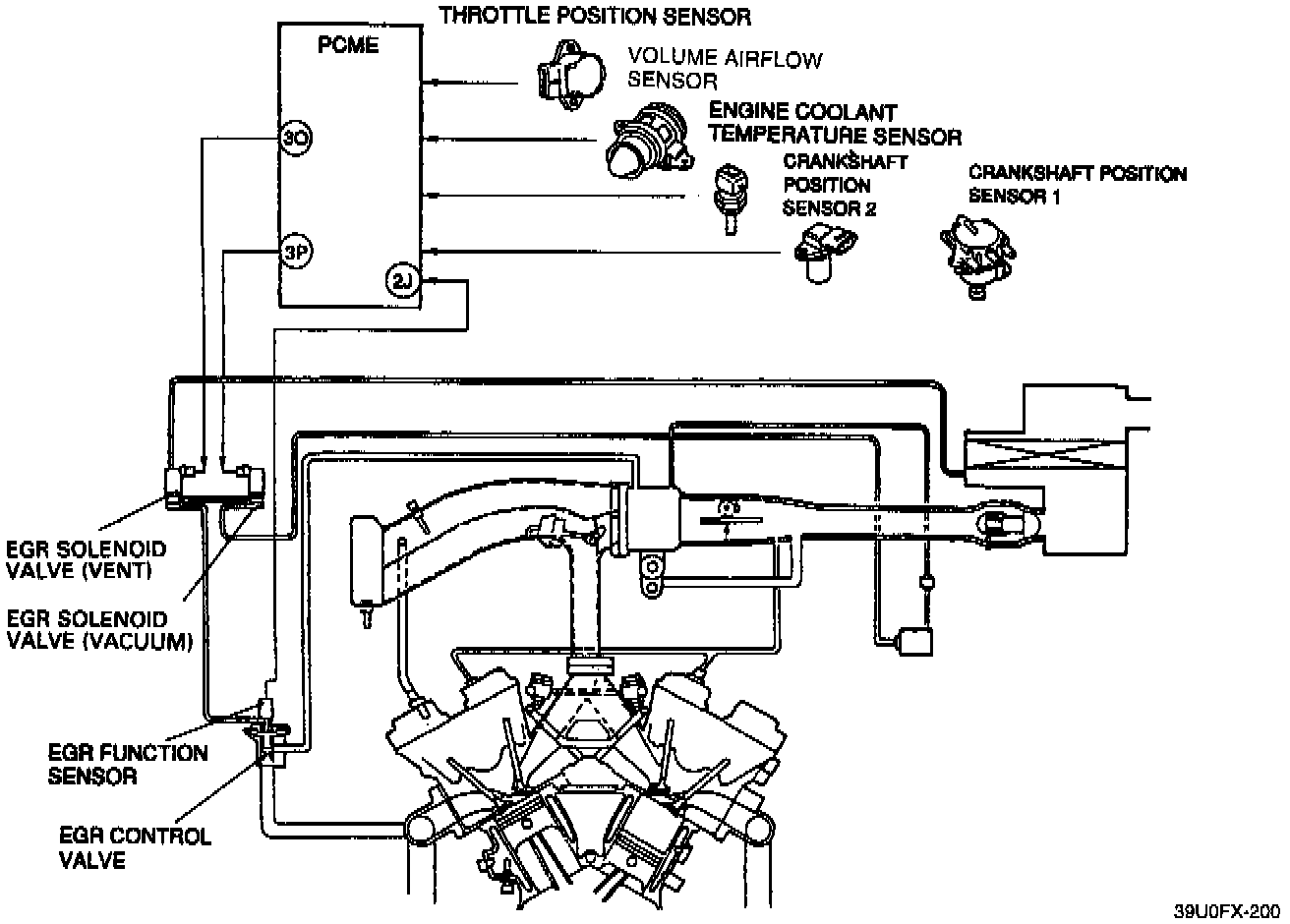 THROTTLE POSITION SENSOR

PCME

VOLUME AIRFLOW SENSOR

ENGINE COOLANT TEMPERATURE SENSOR

CRANKSHAFT POSITION SENSOR 2

CRANKSHAFT POSITION SENSOR 1

3O

3P

2J

EGR SOLENOID VALVE (VENT)

EGR SOLENOID VALVE (VACUUM)

EGR FUNCTION SENSOR

EGR CONTROL VALVE

39U0FX-200