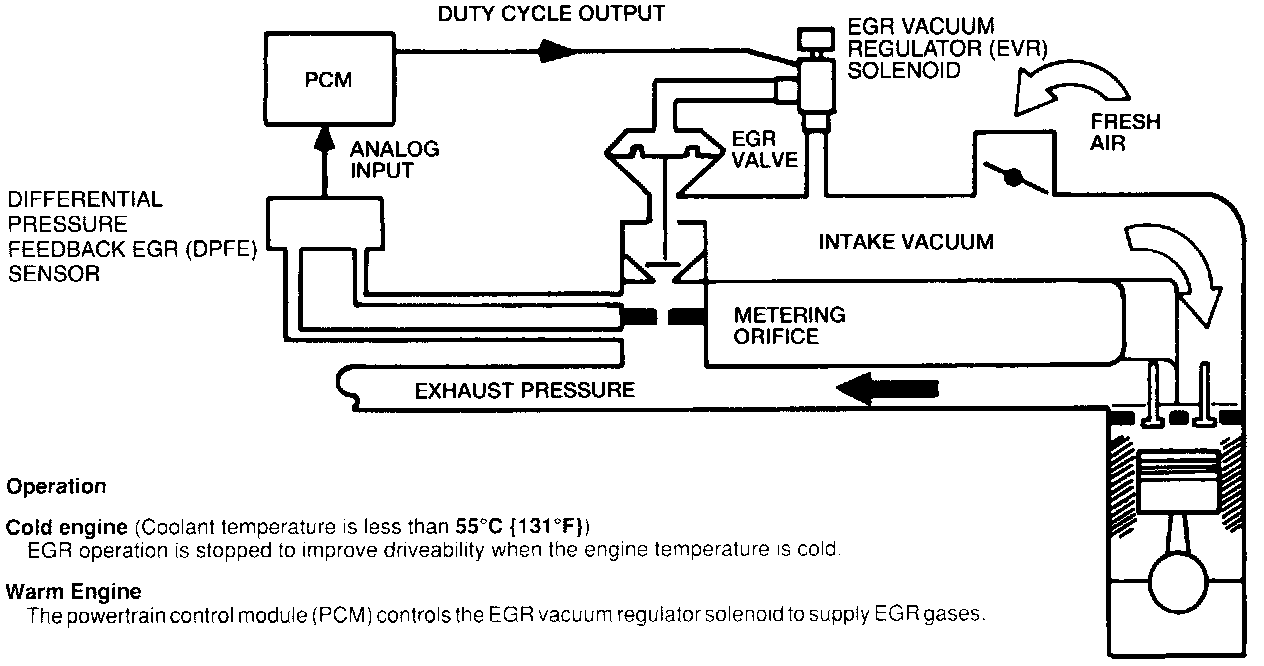 DUTY CYCLE OUTPUT

PCM

EGR VACUUM REGULATOR (EVR) SOLENOID

FRESH AIR

ANALOG INPUT

EGR VALVE

DIFFERENTIAL PRESSURE FEEDBACK EGR (DPFE) SENSOR

INTAKE VACUUM

METERING ORIFICE

EXHAUST PRESSURE

Operation

Cold engine (Coolant temperature is less than 55°C {131°F})
EGR operation is stopped to improve driveability when the engine temperature is cold.

Warm Engine
The powertrain control module (PCM) controls the EGR vacuum regulator solenoid to supply EGR gases.