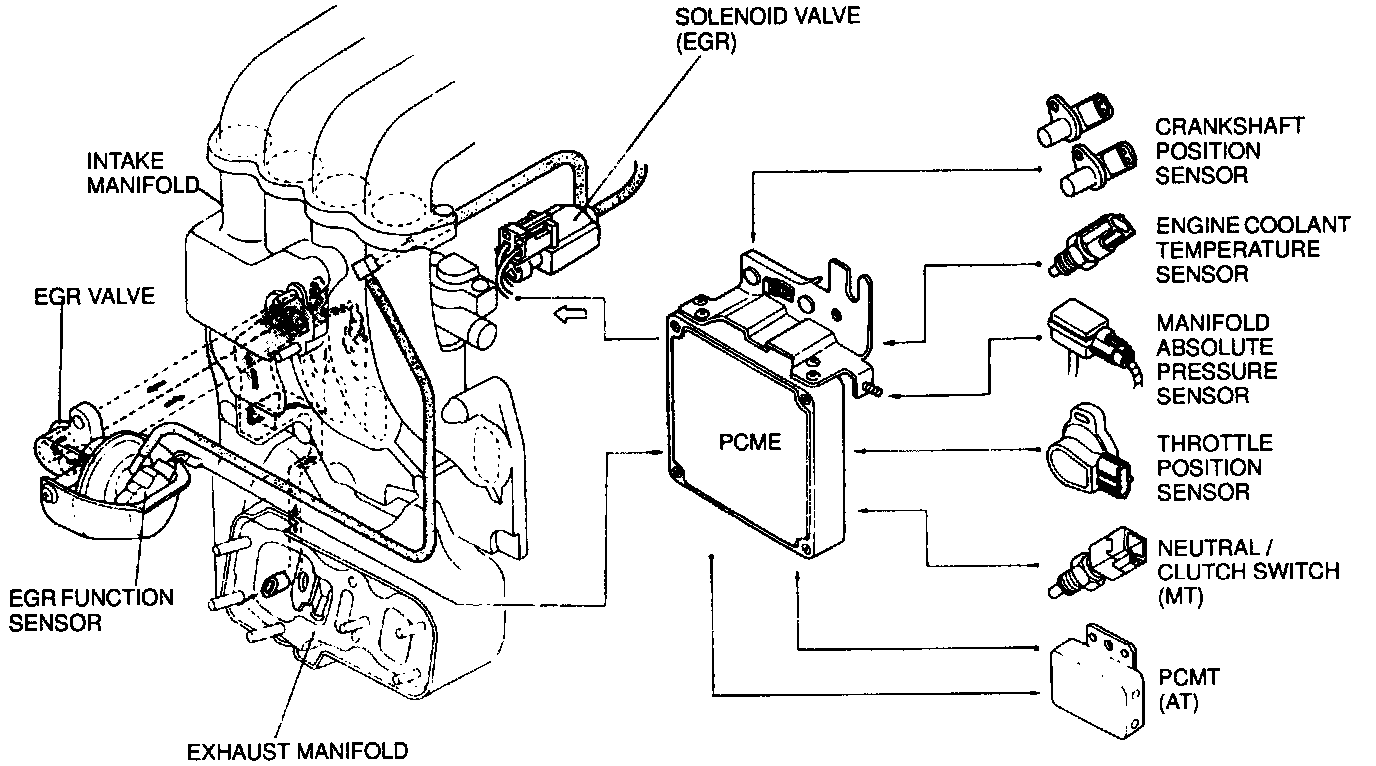 SOLENOID VALVE
(EGR)

INTAKE
MANIFOLD

EGR VALVE

EGR FUNCTION
SENSOR

EXHAUST MANIFOLD

PCME

CRANKSHAFT
POSITION
SENSOR

ENGINE COOLANT
TEMPERATURE
SENSOR

MANIFOLD
ABSOLUTE
PRESSURE
SENSOR

THROTTLE
POSITION
SENSOR

NEUTRAL /
CLUTCH SWITCH
(MT)

PCMT
(AT)