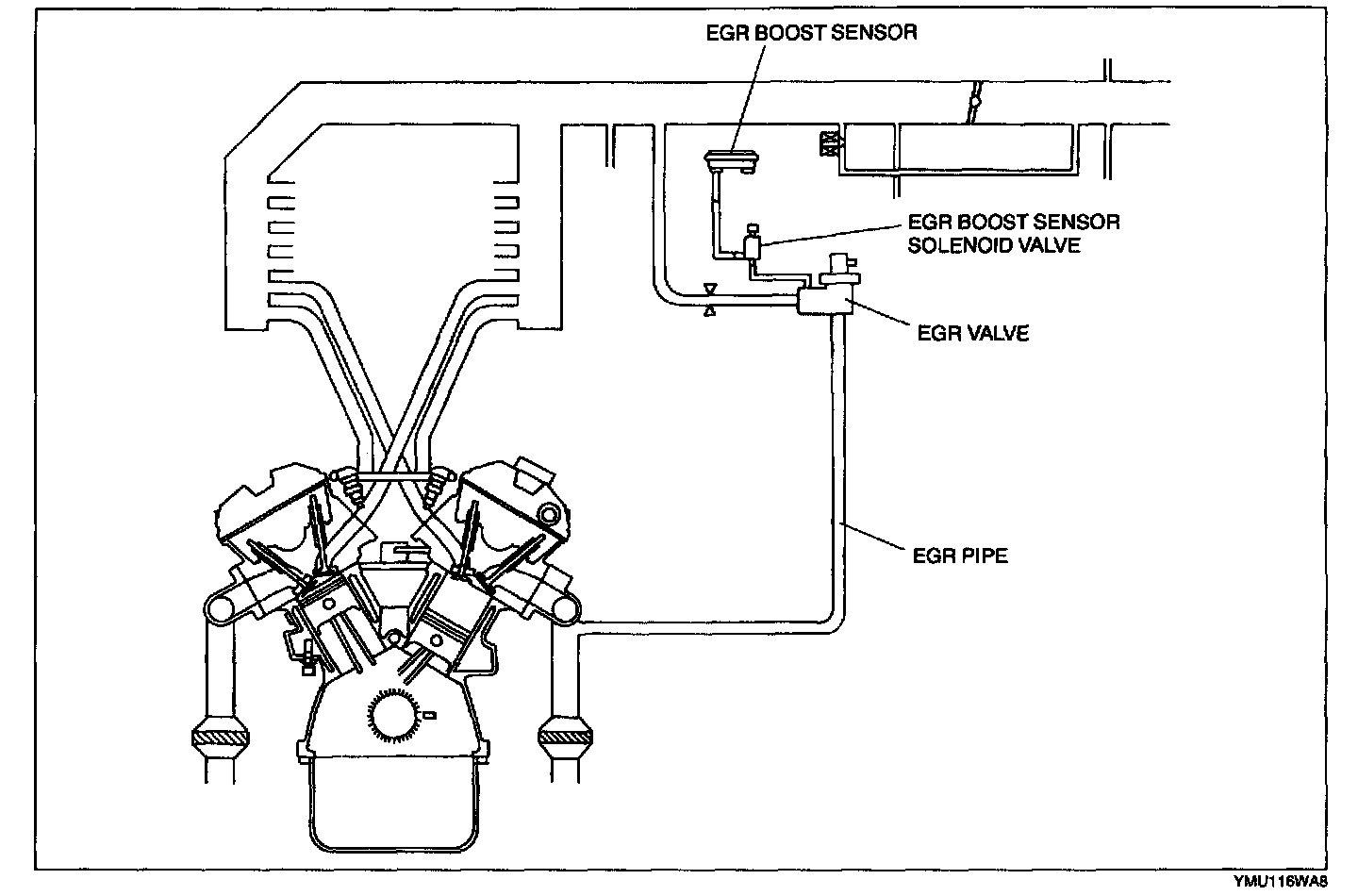 EGR BOOST SENSOR

EGR BOOST SENSOR SOLENOID VALVE

EGR VALVE

EGR PIPE

YMU116WA8