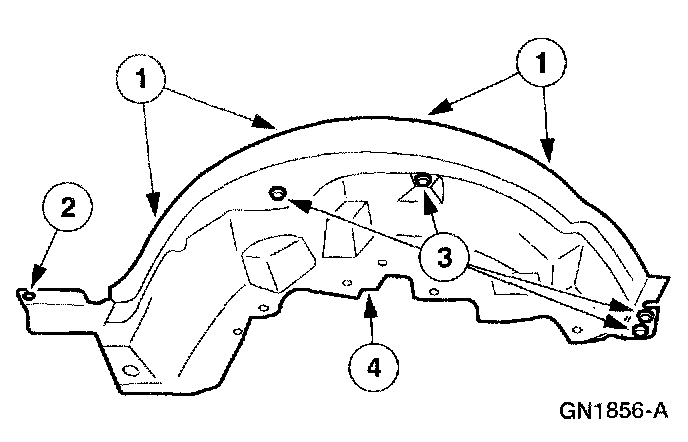 1
1
2
3
4
GN1856-A