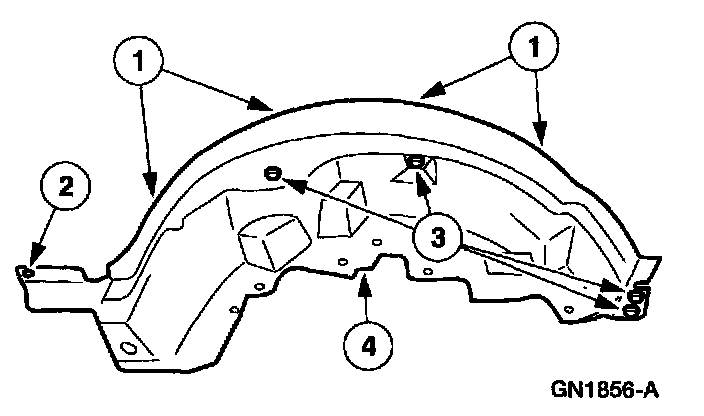 1
1
2
3
4
GN1856-A