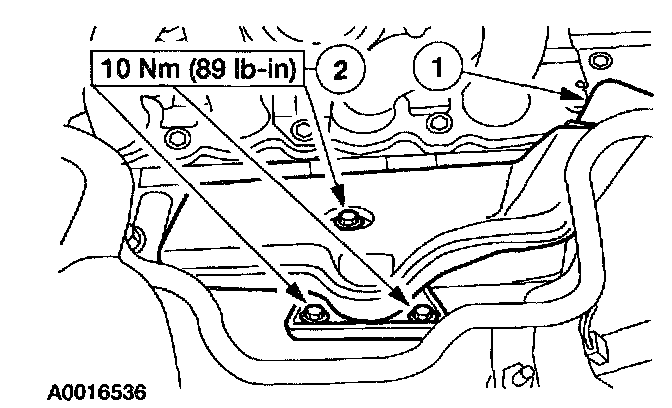 10 Nm (89 lb-in)
2
1
A0016536