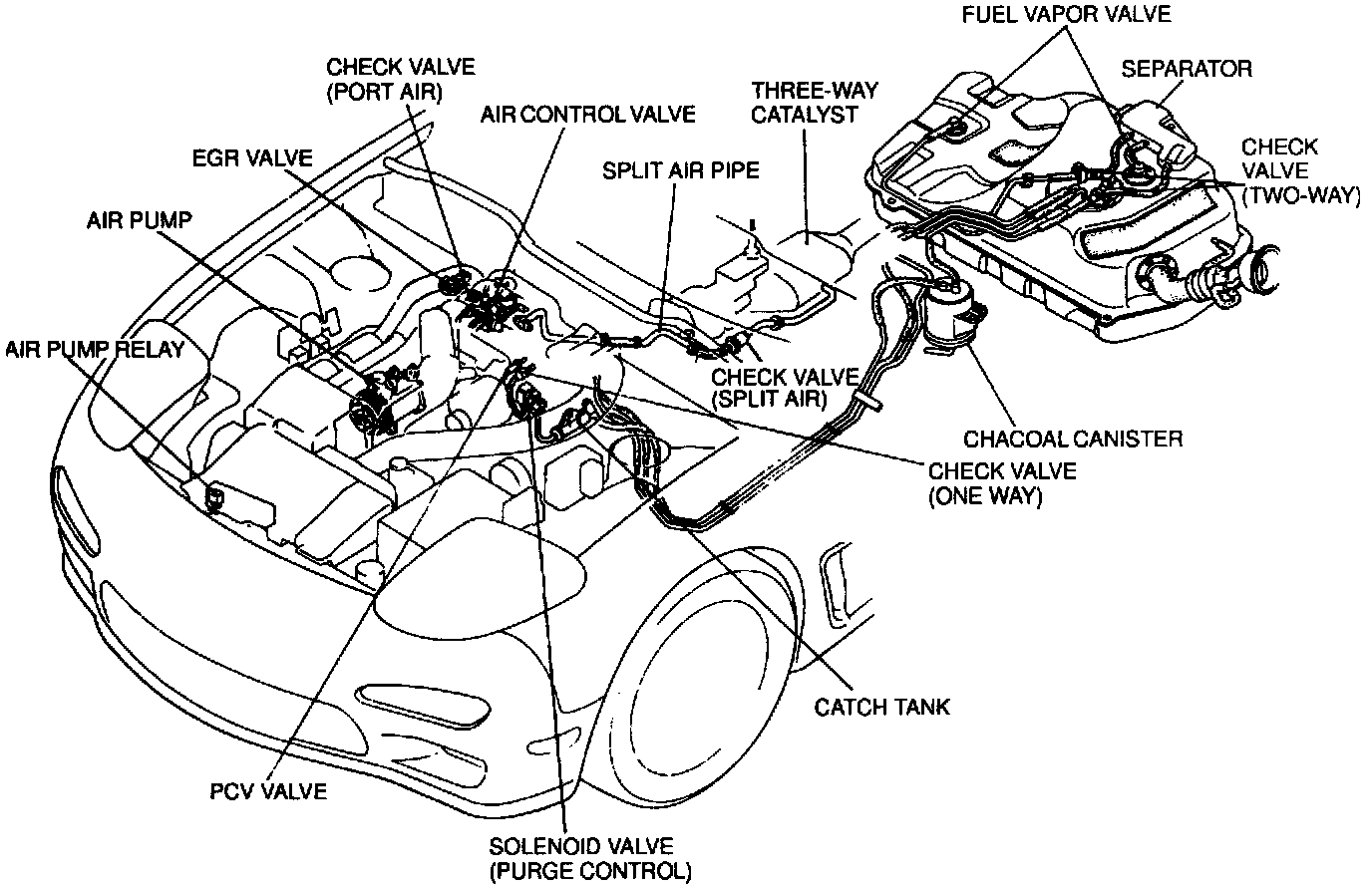 FUEL VAPOR VALVE

SEPARATOR

CHECK VALVE (PORT AIR)

AIR CONTROL VALVE

THREE-WAY CATALYST

CHECK VALVE (TWO-WAY)

EGR VALVE

SPLIT AIR PIPE

AIR PUMP

AIR PUMP RELAY

CHECK VALVE (SPLIT AIR)

CHACOAL CANISTER

CHECK VALVE (ONE WAY)

CATCH TANK

PCV VALVE

SOLENOID VALVE (PURGE CONTROL)