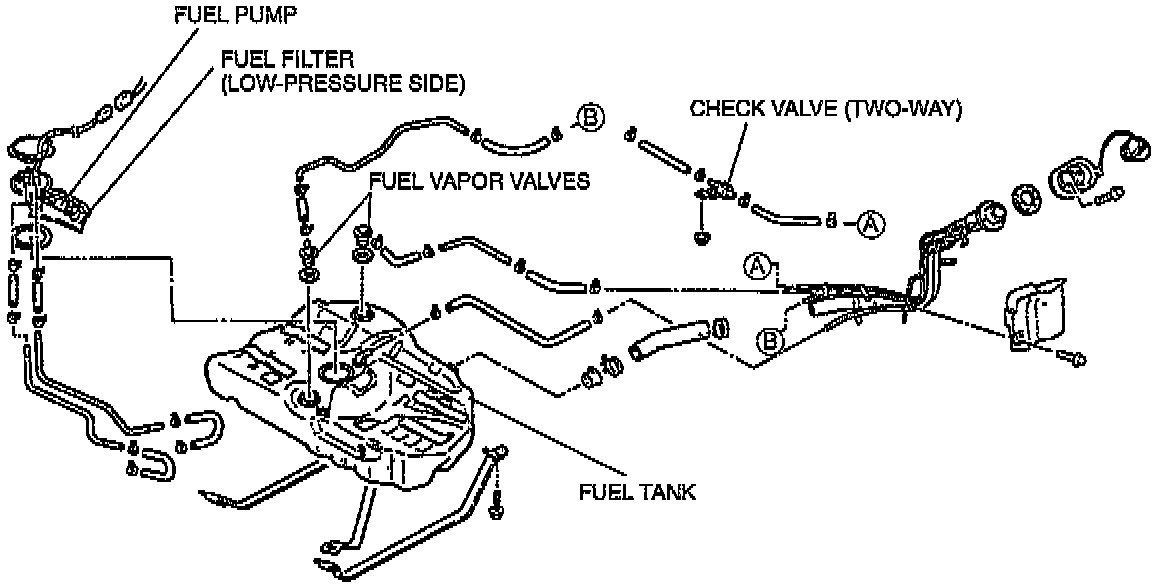 FUEL PUMP
FUEL FILTER
(LOW-PRESSURE SIDE)
B
CHECK VALVE (TWO-WAY)
FUEL VAPOR VALVES
A
A
B
FUEL TANK