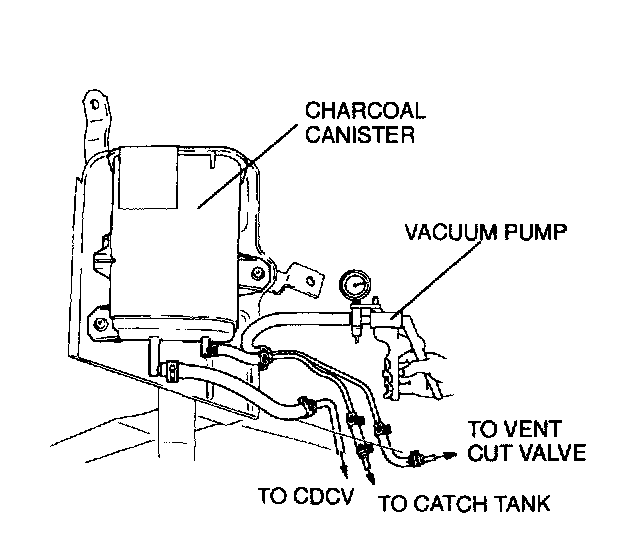 CHARCOAL CANISTER

VACUUM PUMP

TO VENT CUT VALVE

TO CDCV

TO CATCH TANK