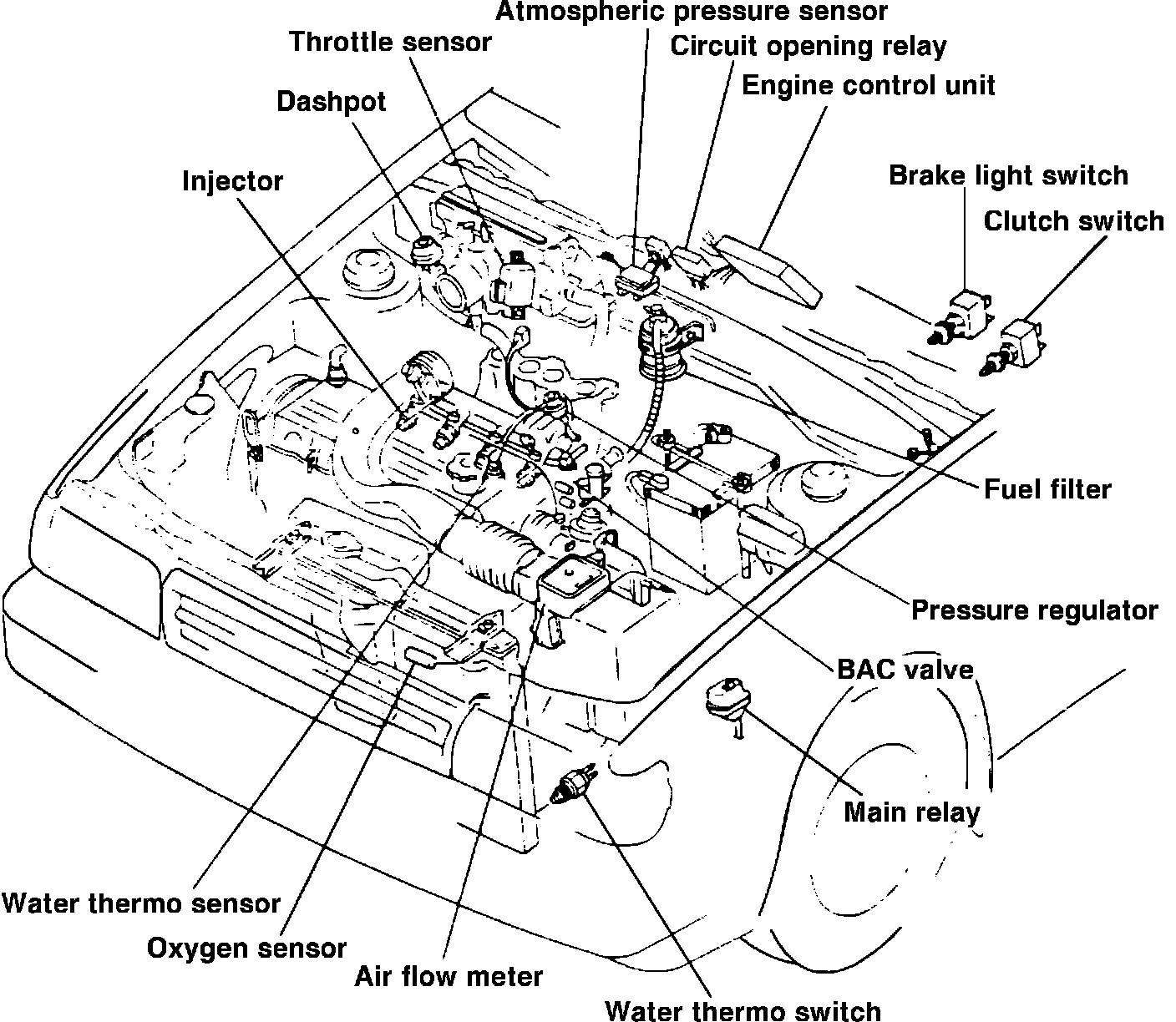 Atmospheric pressure sensor
Throttle sensor
Circuit opening relay
Engine control unit
Dashpot
Injector
Brake light switch
Clutch switch
Fuel filter
Pressure regulator
BAC valve
Main relay
Water thermo sensor
Oxygen sensor
Air flow meter
Water thermo switch