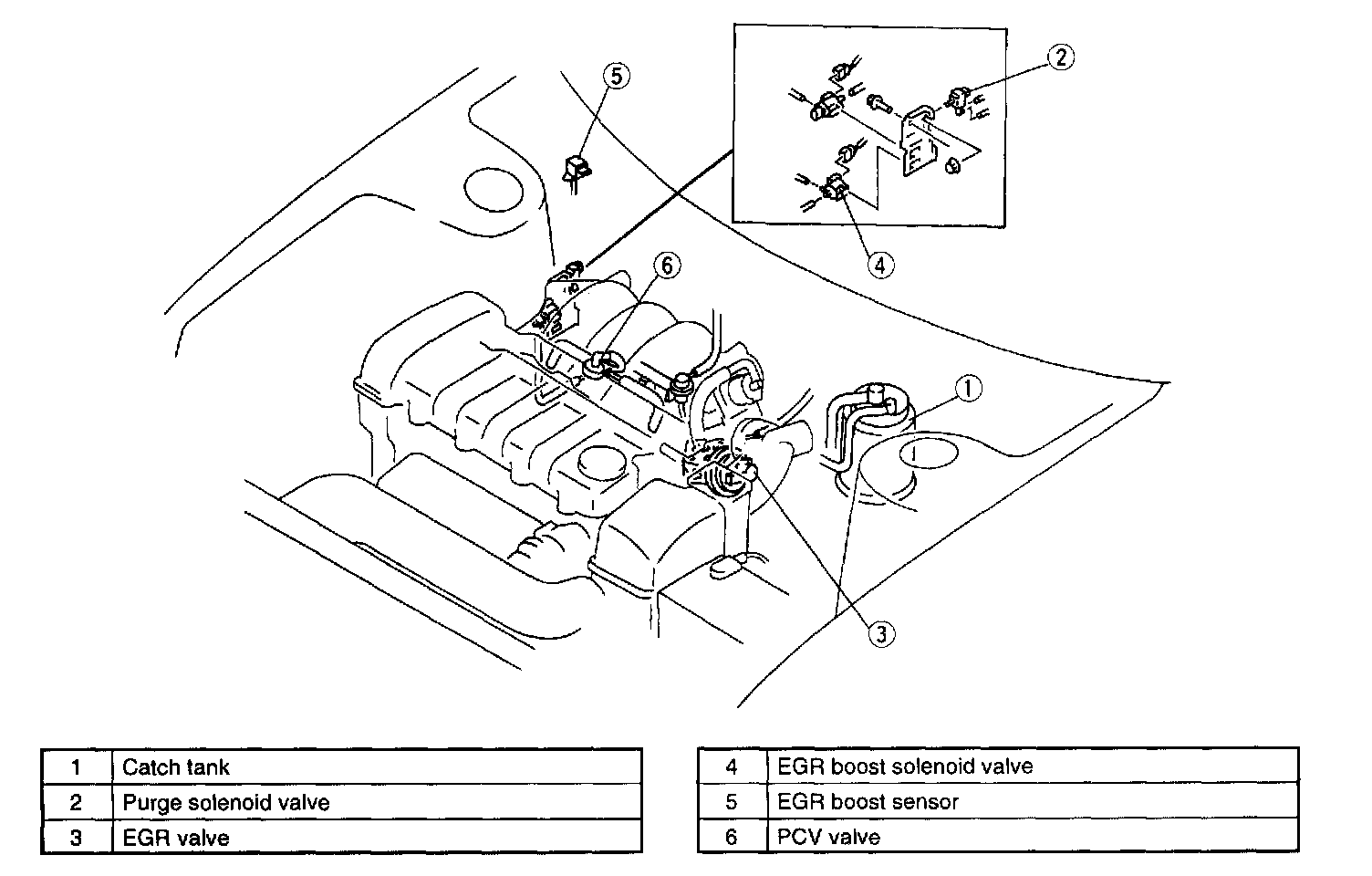 5

2

4

6

1

3

| 1 | Catch tank |
|---|---|
| 2 | Purge solenoid valve |
| 3 | EGR valve |

| 4 | EGR boost solenoid valve |
|---|---|
| 5 | EGR boost sensor |
| 6 | PCV valve |