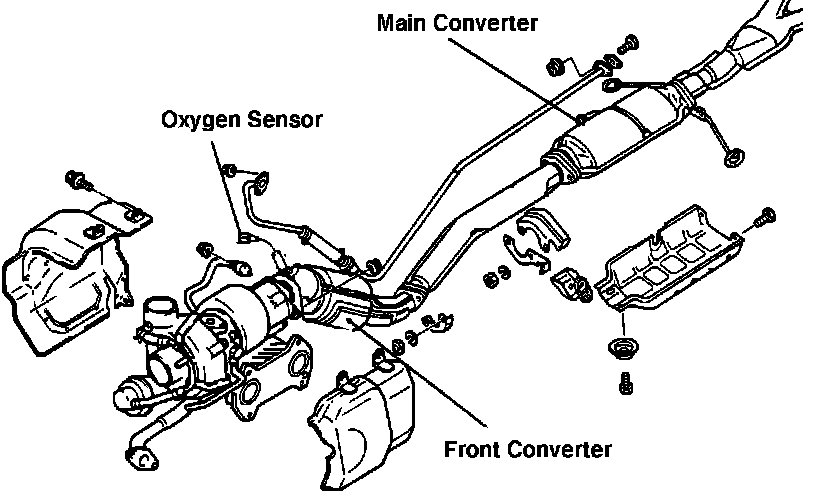 Main Converter

Oxygen Sensor

Front Converter