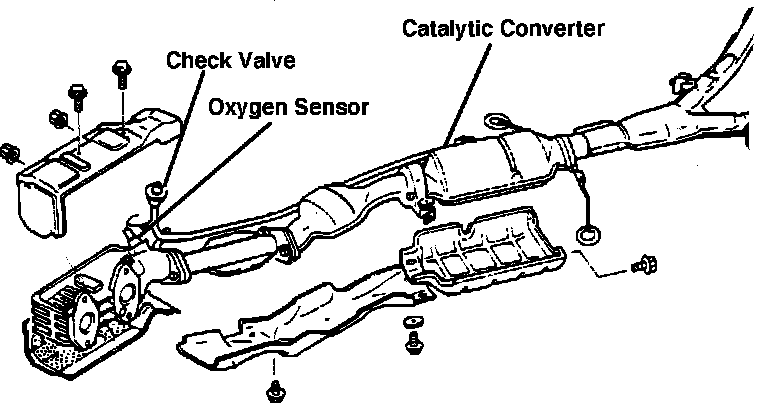 Catalytic Converter
Check Valve
Oxygen Sensor