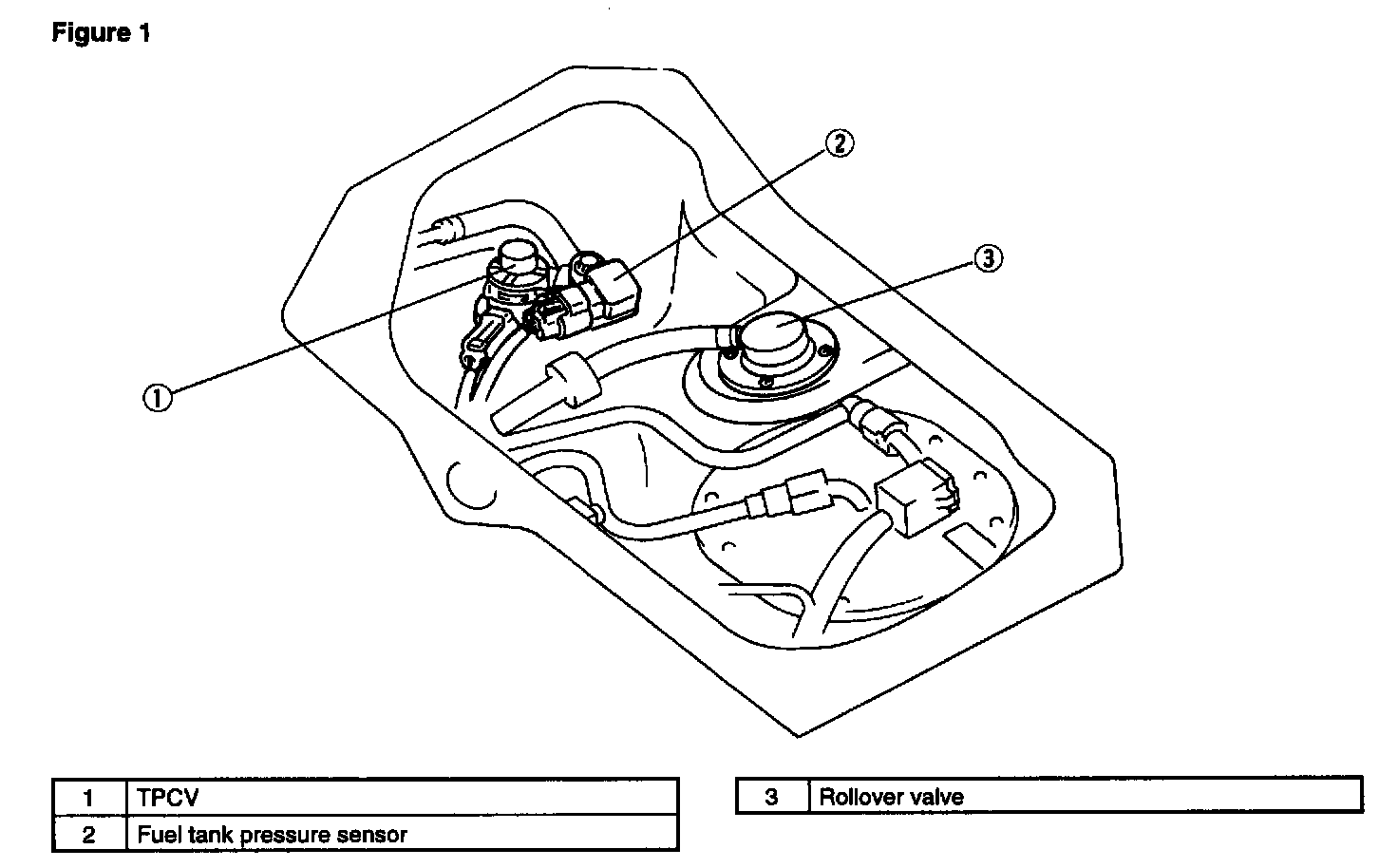 Figure 1

②

③

①

| 1 | TPCV |
|---|---|
| 2 | Fuel tank pressure sensor |

| 3 | Rollover valve |
|---|---|