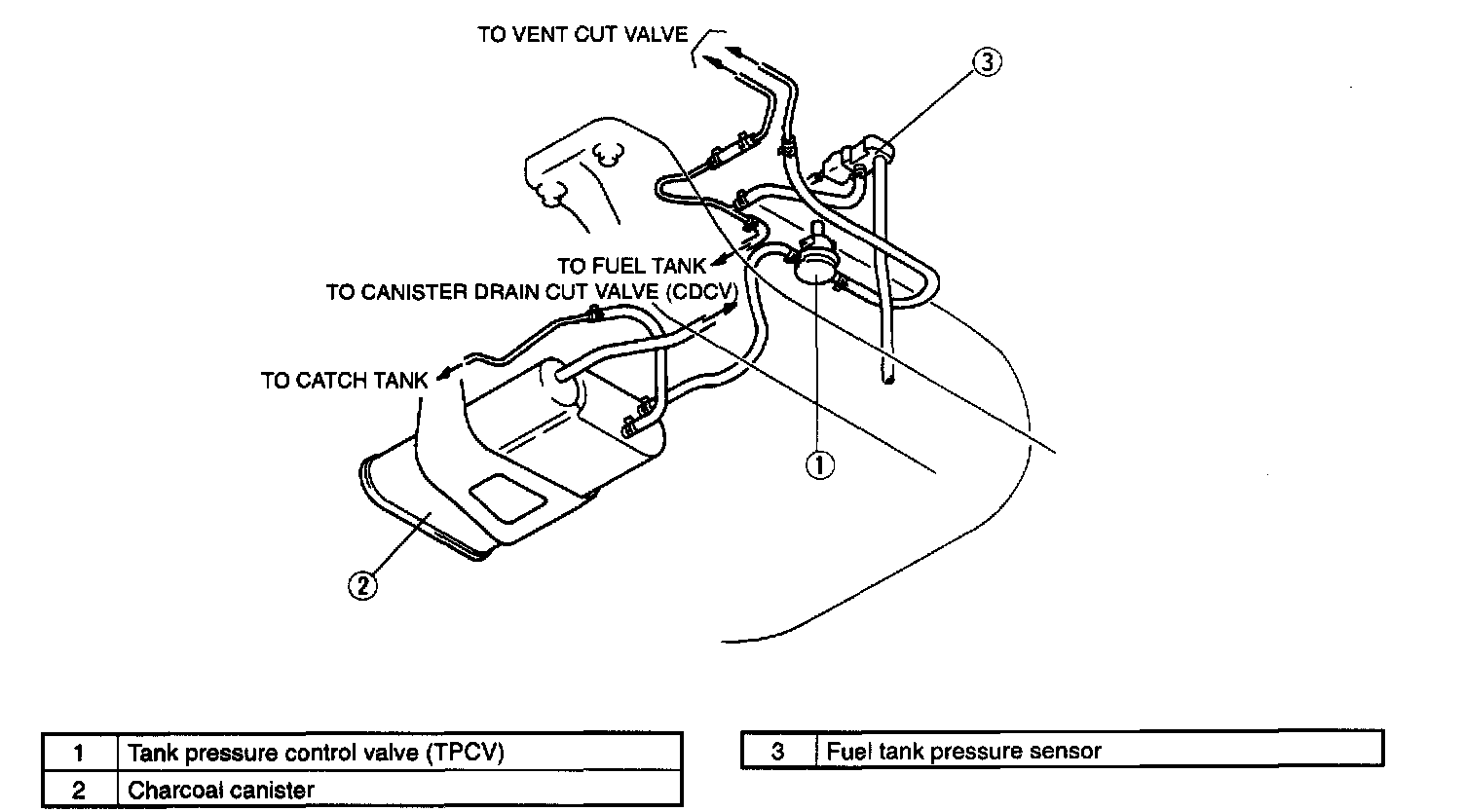 TO VENT CUT VALVE

3

TO FUEL TANK

TO CANISTER DRAIN CUT VALVE (CDCV)

TO CATCH TANK

1

2

| 1 | Tank pressure control valve (TPCV) |
|---|---|
| 2 | Charcoal canister |

| 3 | Fuel tank pressure sensor |
|---|---|