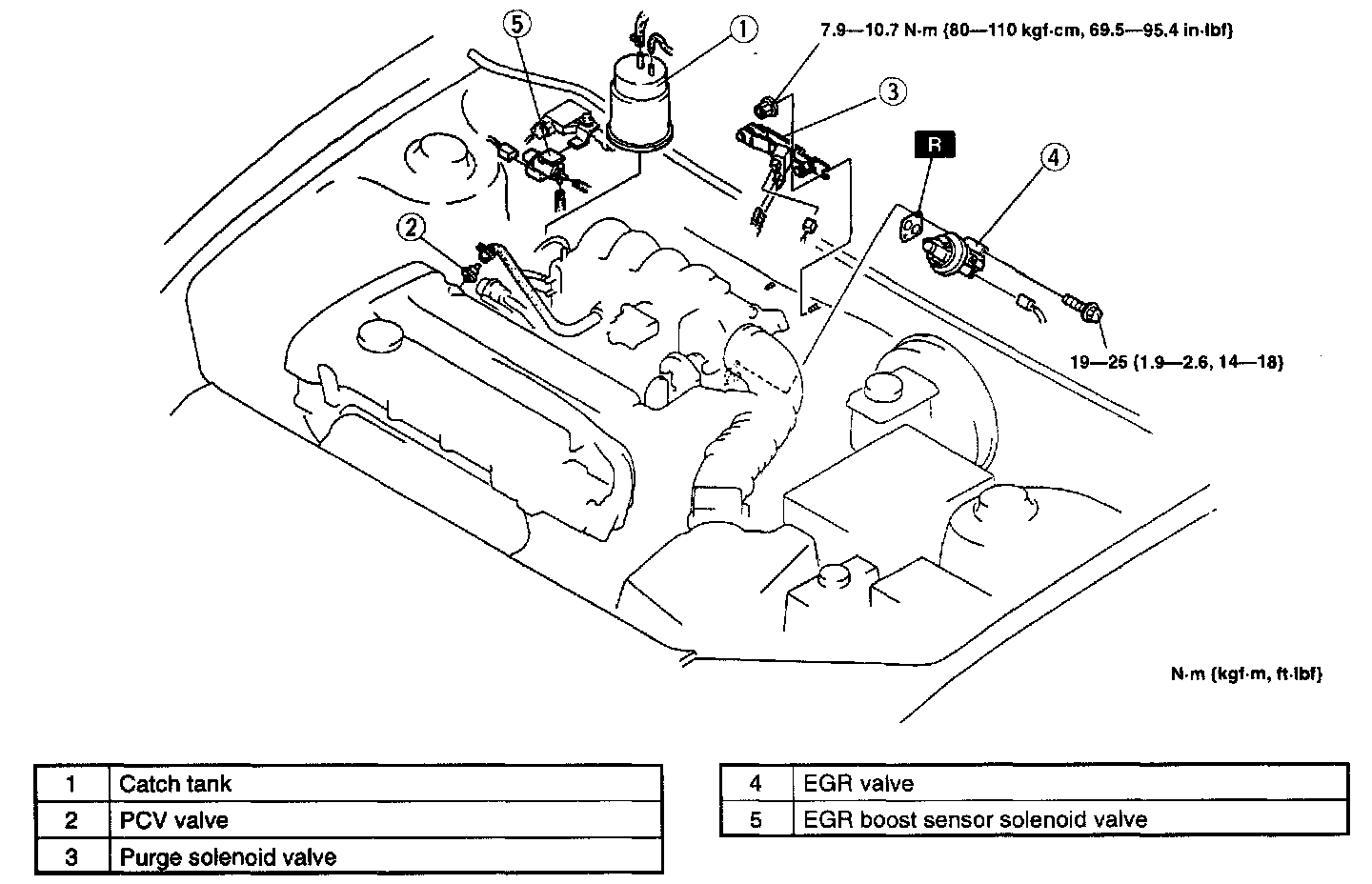 5

1

7.9—10.7 N·m {80—110 kgf·cm, 69.5—95.4 in·lbf}

3

R

4

2

19—25 {1.9—2.6, 14—18}

N·m {kgf·m, ft·lbf}

| 1 | Catch tank |
|---|---|
| 2 | PCV valve |
| 3 | Purge solenoid valve |

| 4 | EGR valve |
|---|---|
| 5 | EGR boost sensor solenoid valve |