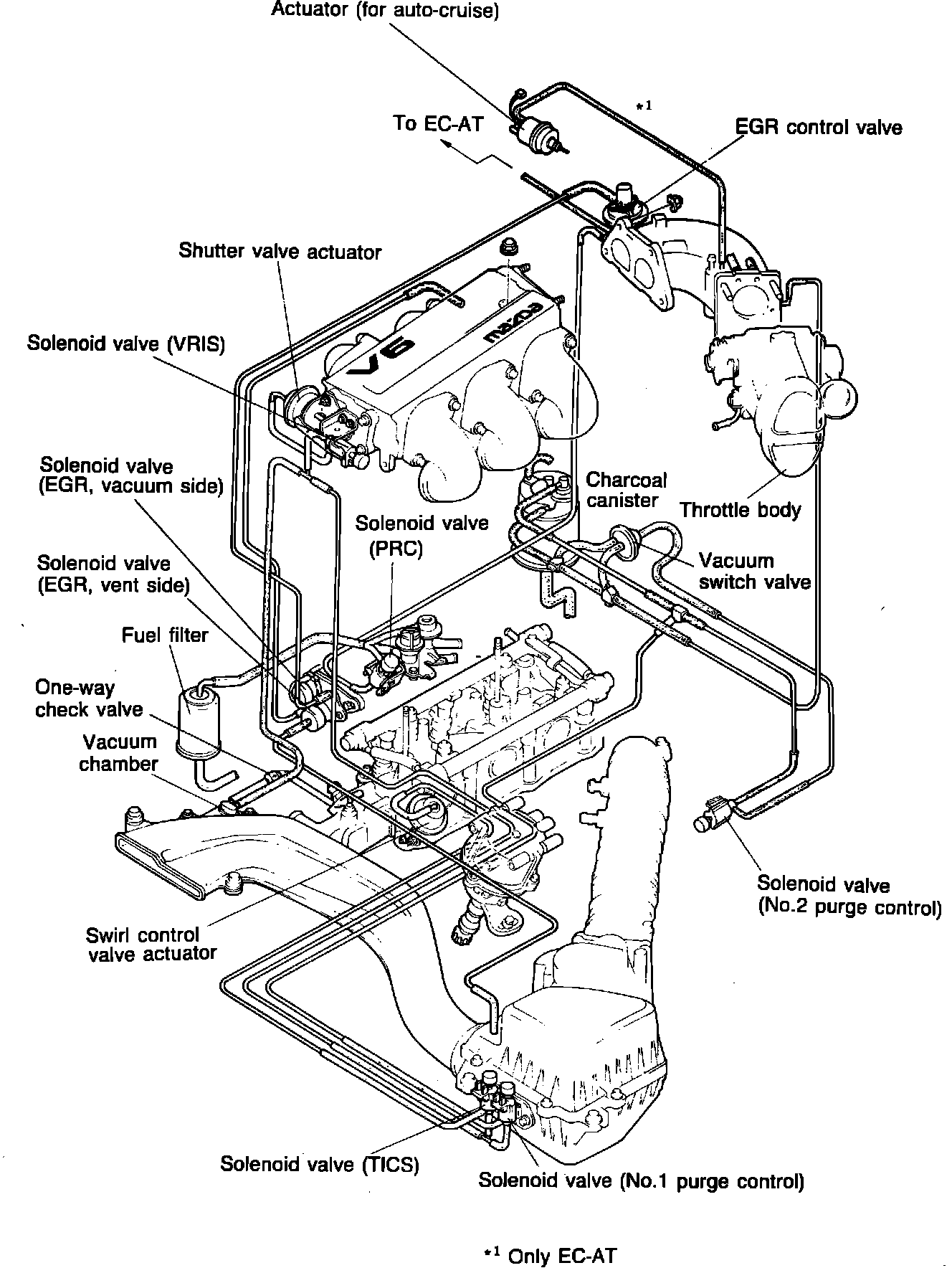 Actuator (for auto-cruise)

*1

To EC-AT

EGR control valve

Shutter valve actuator

Solenoid valve (VRIS)

V6

mazda

Solenoid valve (EGR, vacuum side)

Charcoal canister

Throttle body

Solenoid valve (PRC)

Solenoid valve (EGR, vent side)

Vacuum switch valve

Fuel filter

One-way check valve

Vacuum chamber

Solenoid valve (No.2 purge control)

Swirl control valve actuator

Solenoid valve (TICS)

Solenoid valve (No.1 purge control)

*1 Only EC-AT