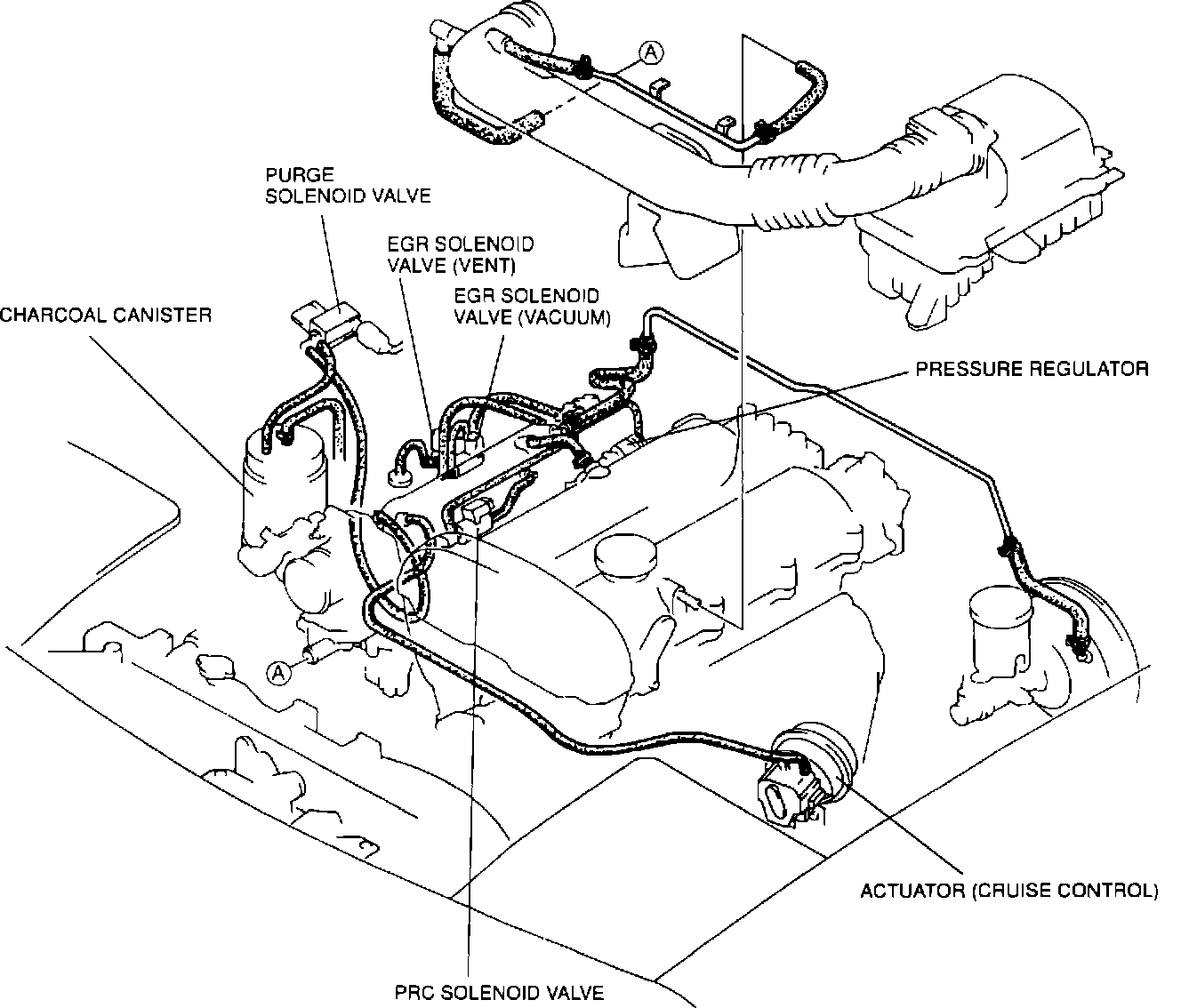 A

PURGE SOLENOID VALVE

EGR SOLENOID VALVE (VENT)

EGR SOLENOID VALVE (VACUUM)

CHARCOAL CANISTER

PRESSURE REGULATOR

A

ACTUATOR (CRUISE CONTROL)

PRC SOLENOID VALVE