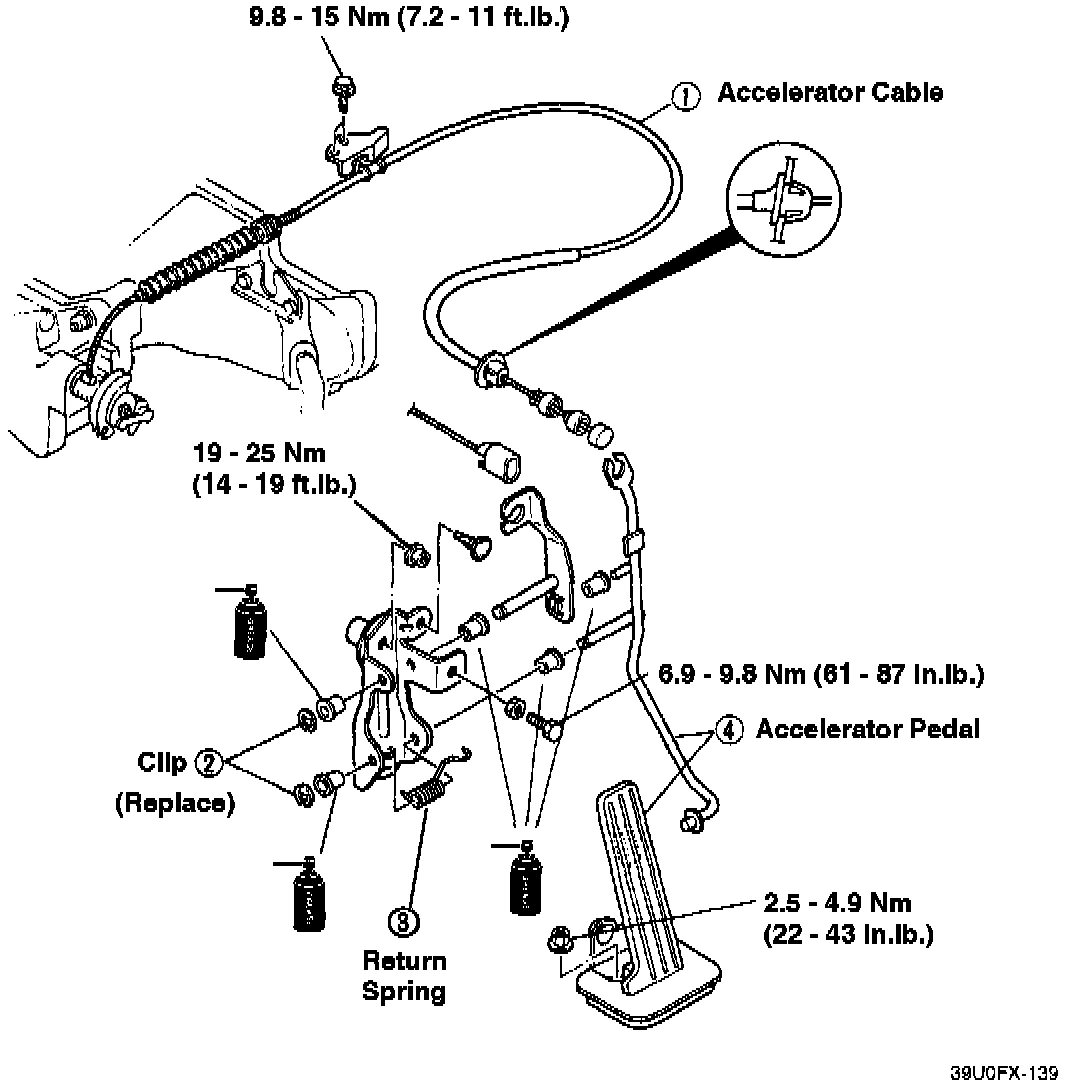 9.8 - 15 Nm (7.2 - 11 ft.lb.)

① Accelerator Cable

19 - 25 Nm
(14 - 19 ft.lb.)

6.9 - 9.8 Nm (61 - 87 in.lb.)

④ Accelerator Pedal

Clip ②
(Replace)

③
Return
Spring

2.5 - 4.9 Nm
(22 - 43 in.lb.)

39U0FX-139