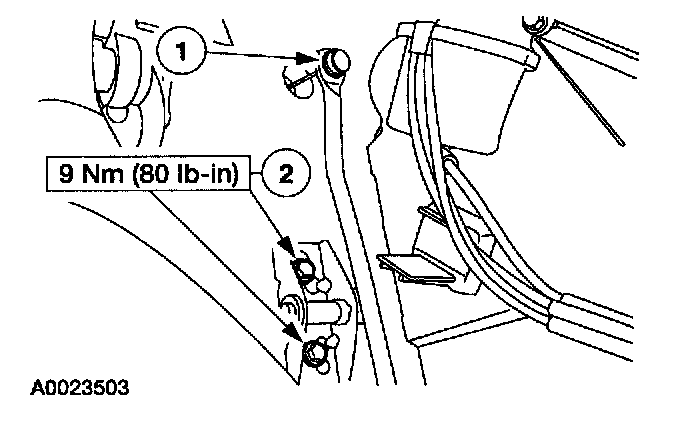 1

9 Nm (80 lb-in)

2

A0023503