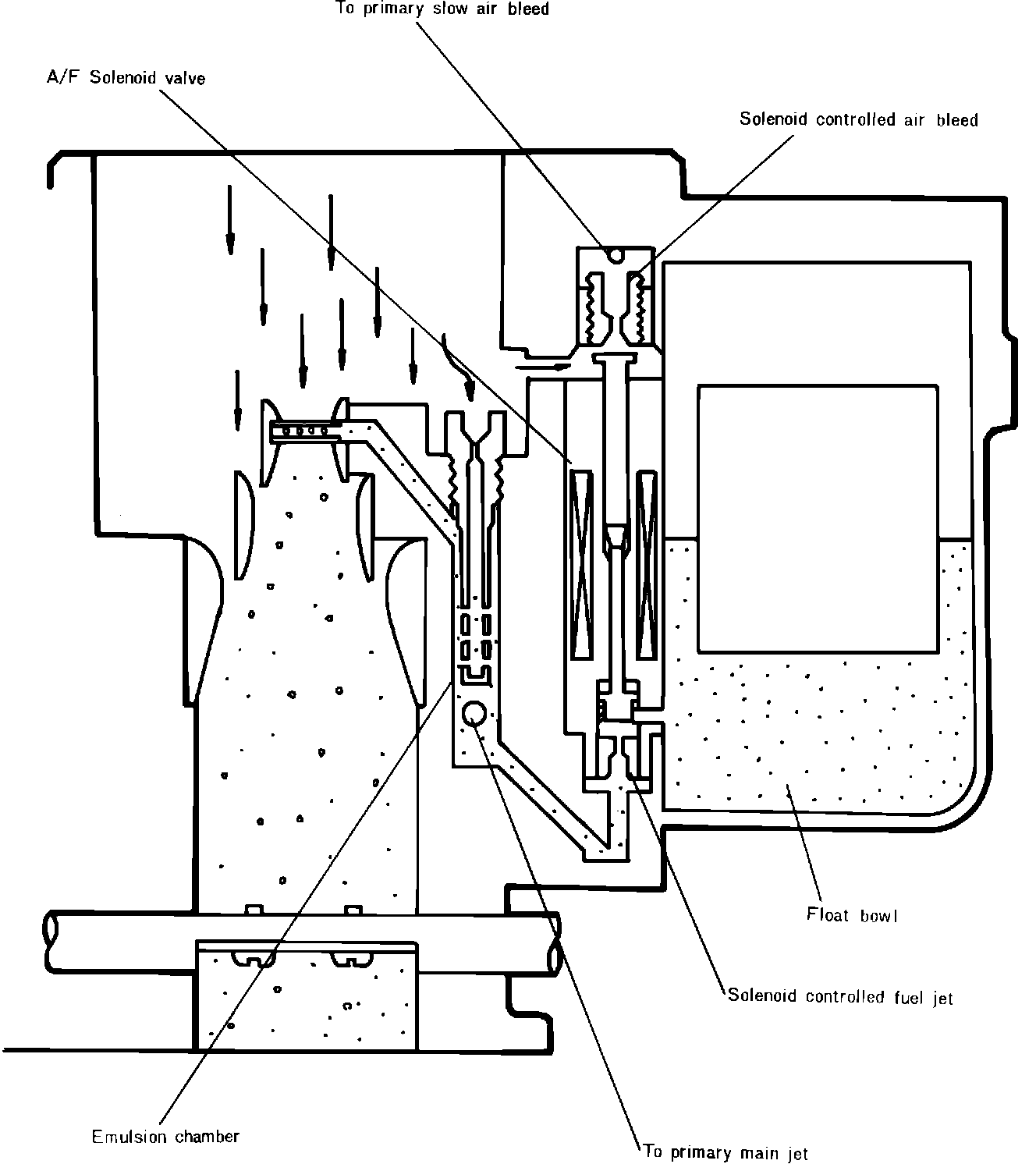 To primary slow air bleed

A/F Solenoid valve

Solenoid controlled air bleed

Float bowl

Solenoid controlled fuel jet

Emulsion chamber

To primary main jet