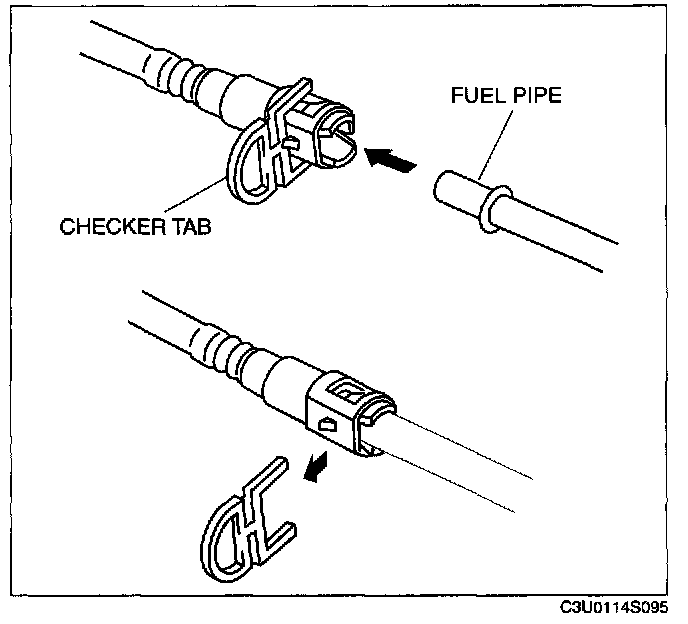 FUEL PIPE

CHECKER TAB

C3U0114S095