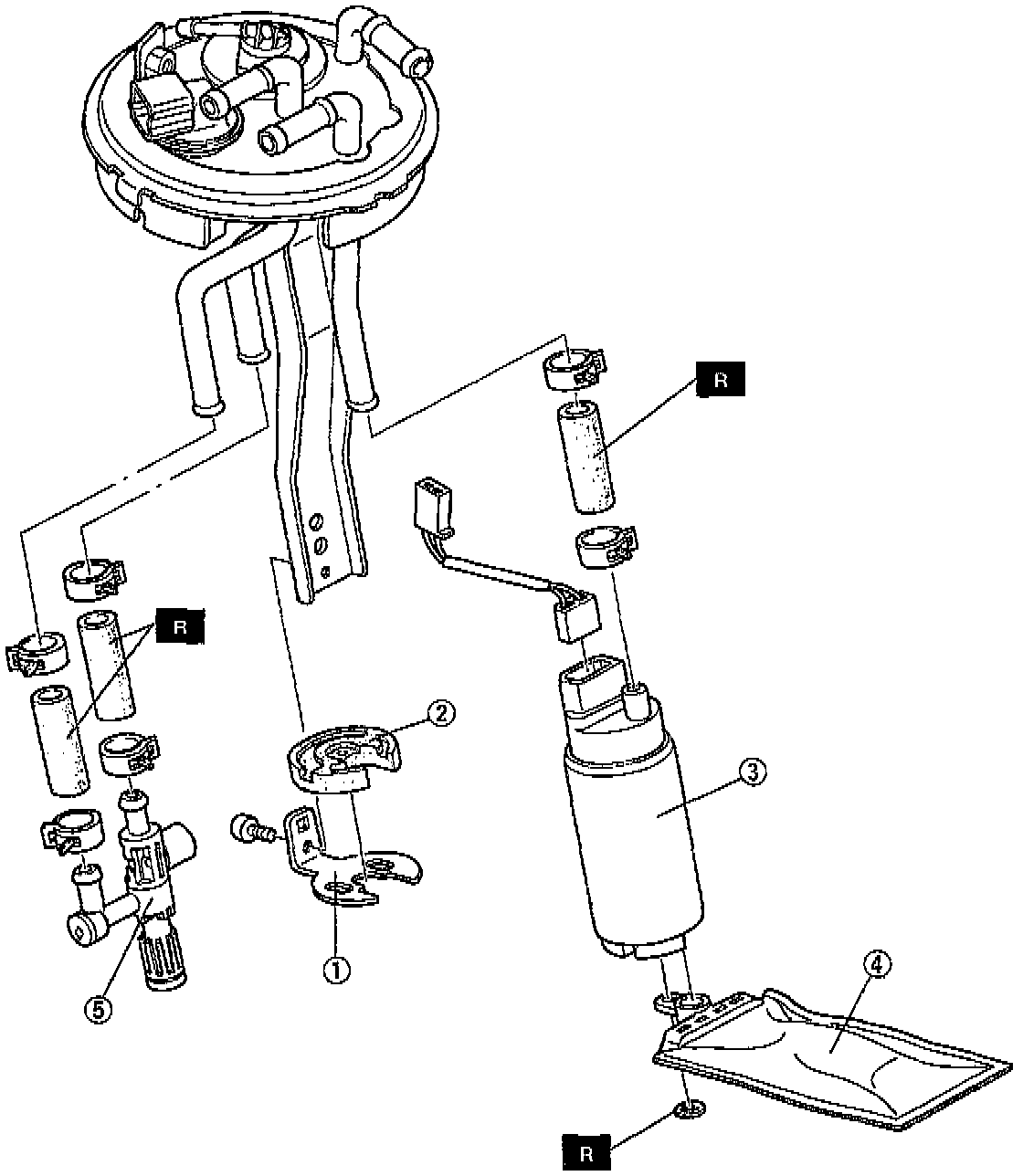 R
R
2
3
1
5
4
R