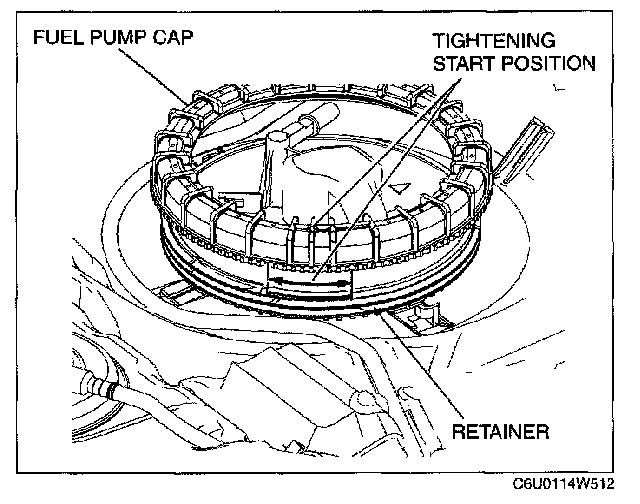 FUEL PUMP CAP

TIGHTENING START POSITION

RETAINER

C6U0114W512