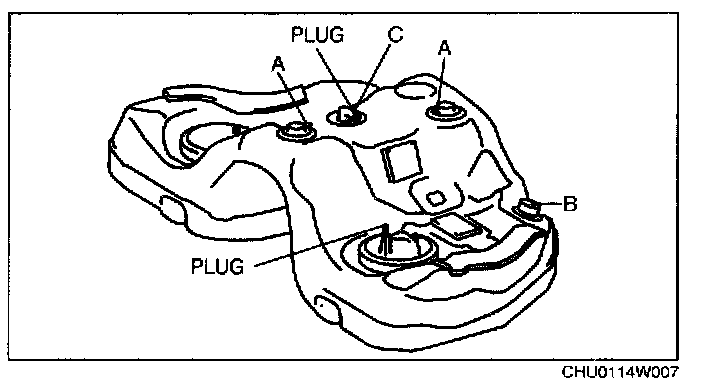 PLUG
C
A
A
B
PLUG
CHU0114W007