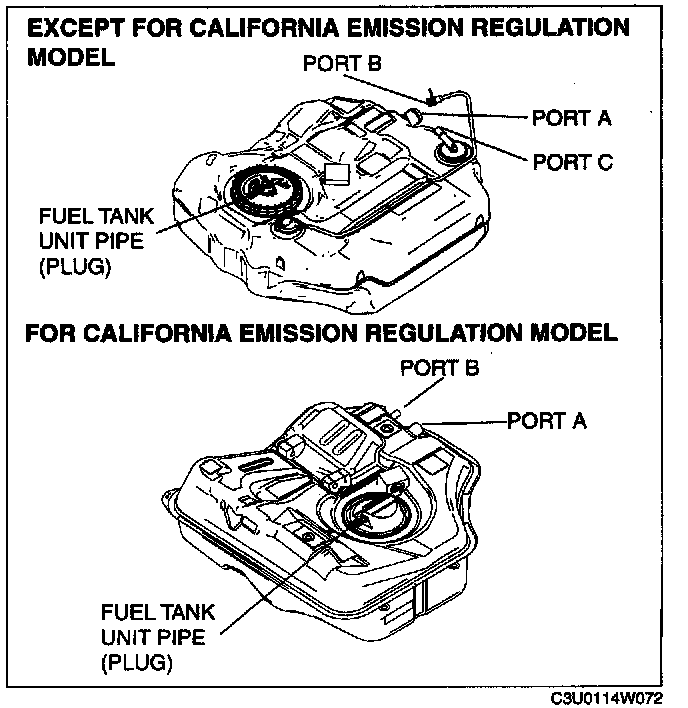 EXCEPT FOR CALIFORNIA EMISSION REGULATION MODEL

PORT B

PORT A

PORT C

FUEL TANK UNIT PIPE (PLUG)

FOR CALIFORNIA EMISSION REGULATION MODEL

PORT B

PORT A

FUEL TANK UNIT PIPE (PLUG)

C3U0114W072