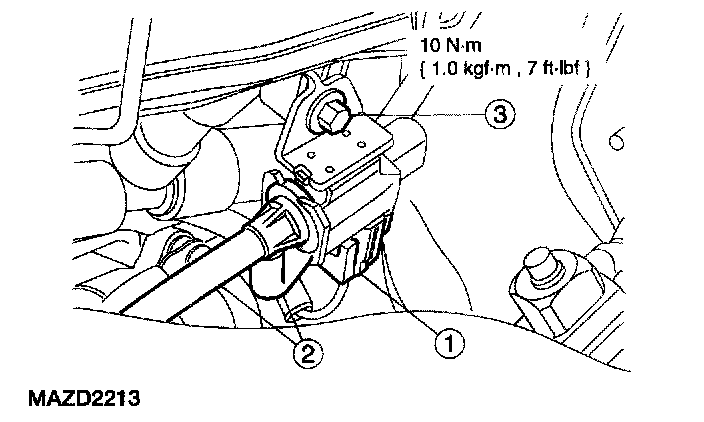 10 N·m
{ 1.0 kgf·m , 7 ft·lbf }

3

2

1

MAZD2213