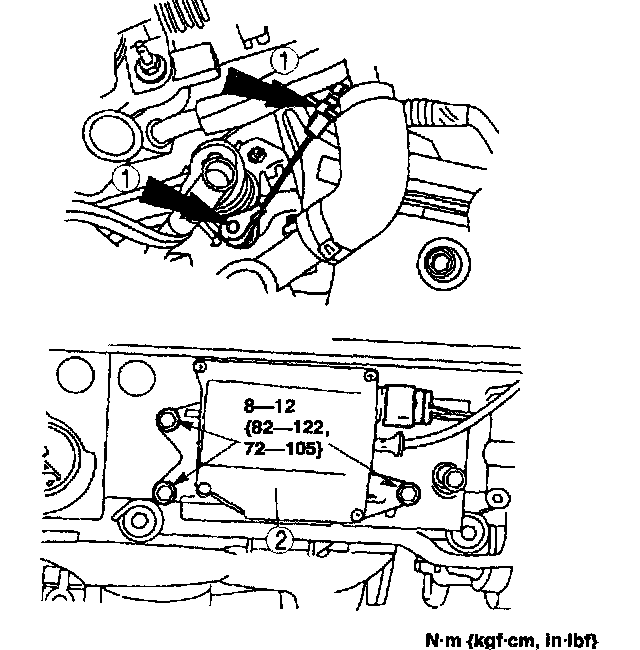 1

1

8—12
{82—122,
72—105}

2

N·m {kgf·cm, in·lbf}