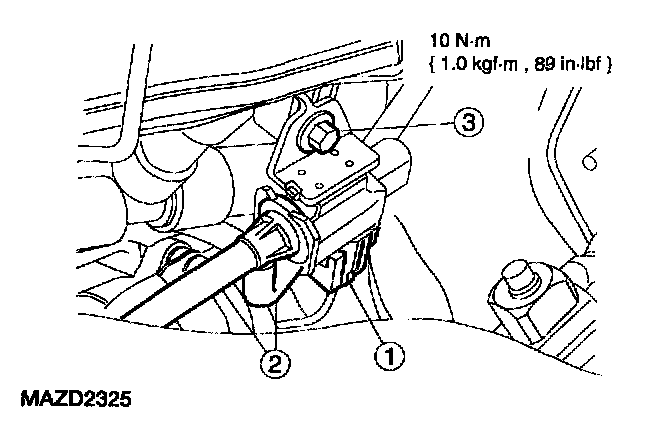 10 N·m
{ 1.0 kgf·m , 89 in·lbf }

3

2

1

MAZD2325