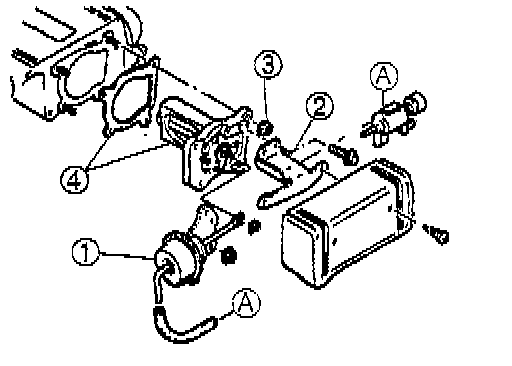 3
A
2
4
1
A