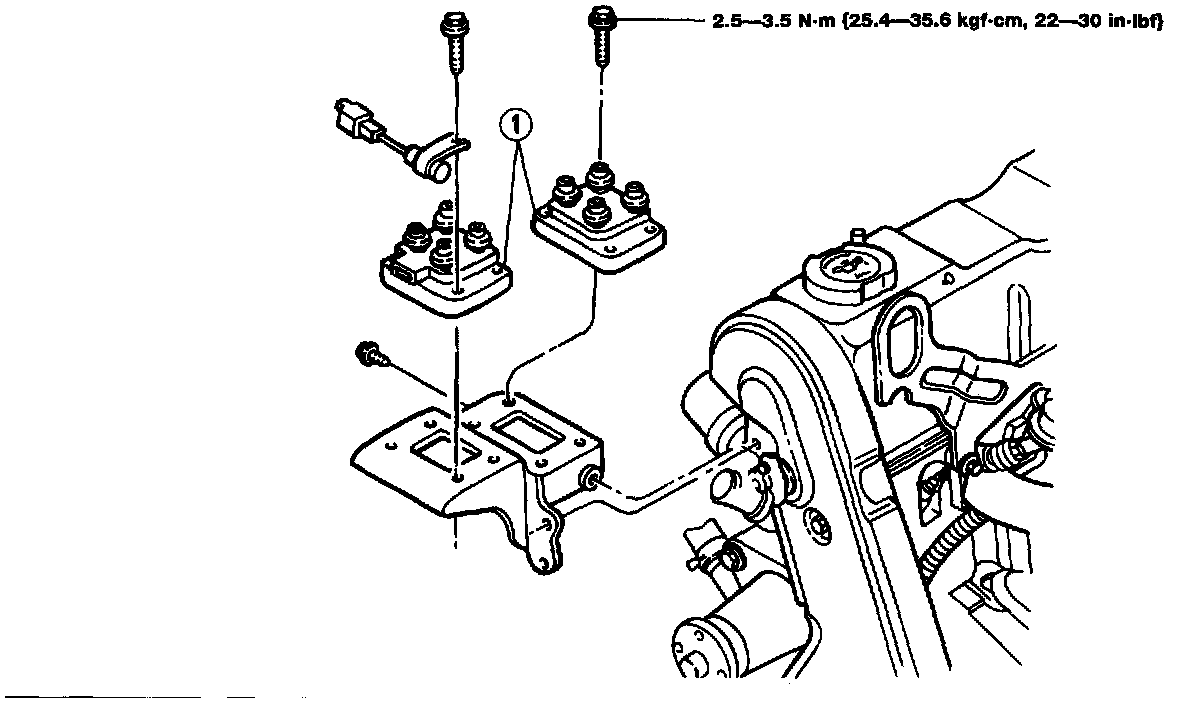 2.5—3.5 N·m {25.4—35.6 kgf·cm, 22—30 in·lbf}

1