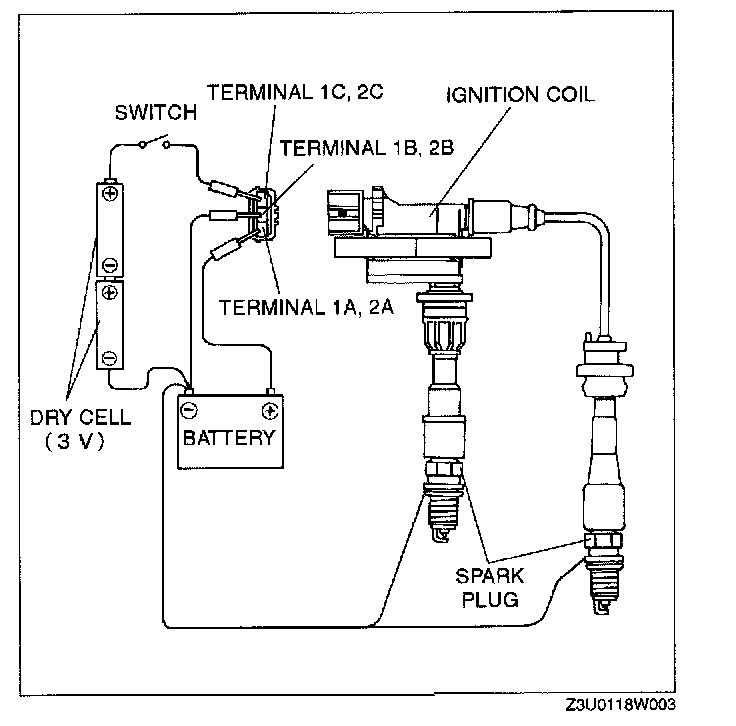 TERMINAL 1C, 2C
IGNITION COIL
SWITCH
TERMINAL 1B, 2B
TERMINAL 1A, 2A
DRY CELL
( 3 V )
BATTERY
SPARK
PLUG
Z3U0118W003