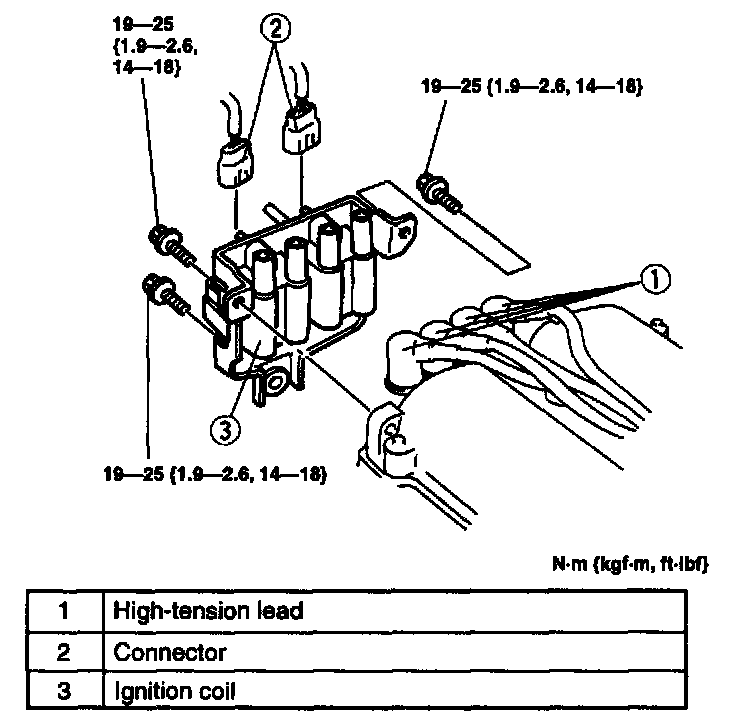 19—25 {1.9—2.6, 14—18}

2

19—25 {1.9—2.6, 14—18}

1

3

19—25 {1.9—2.6, 14—18}

N·m {kgf·m, ft·lbf}

| 1 | High-tension lead |
|---|---|
| 2 | Connector |
| 3 | Ignition coil |