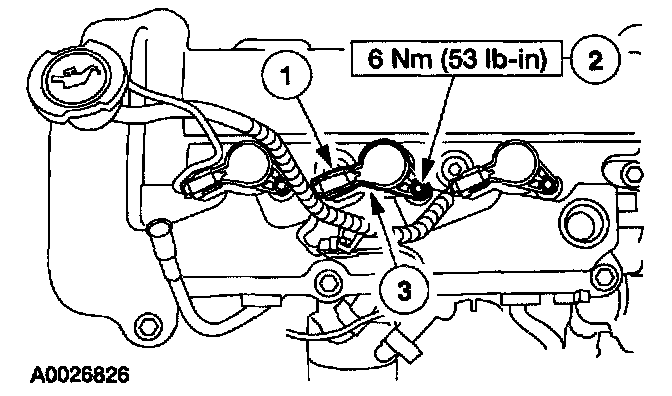 1
6 Nm (53 lb-in)
2
3
A0026826