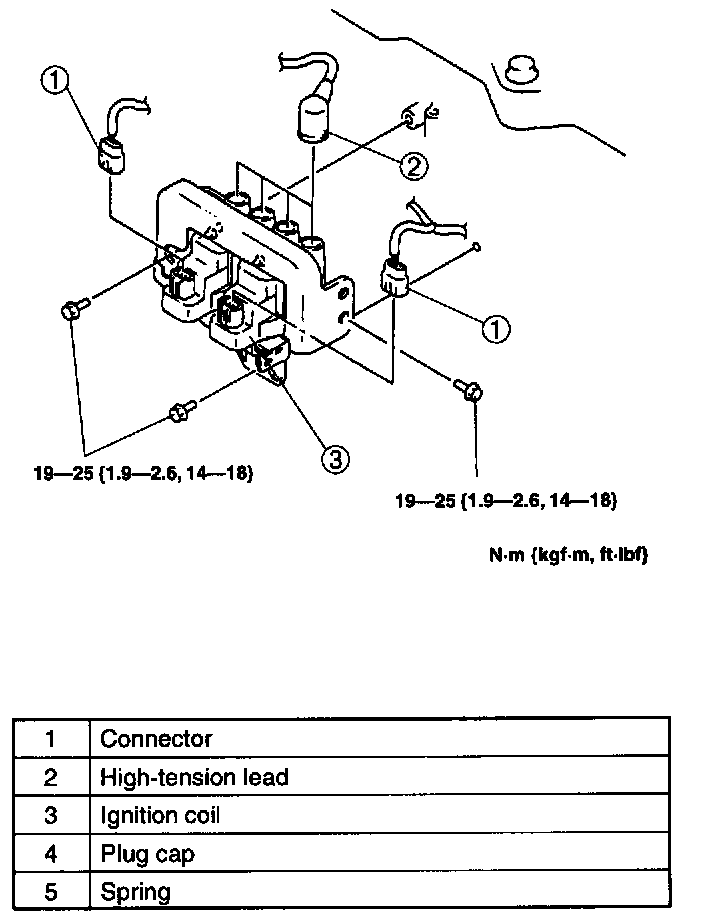 ①

②

①

③

19—25 {1.9—2.6, 14—18}

19—25 {1.9—2.6, 14—18}

N·m {kgf·m, ft·lbf}

| 1 | Connector |
|---|---|
| 2 | High-tension lead |
| 3 | Ignition coil |
| 4 | Plug cap |
| 5 | Spring |