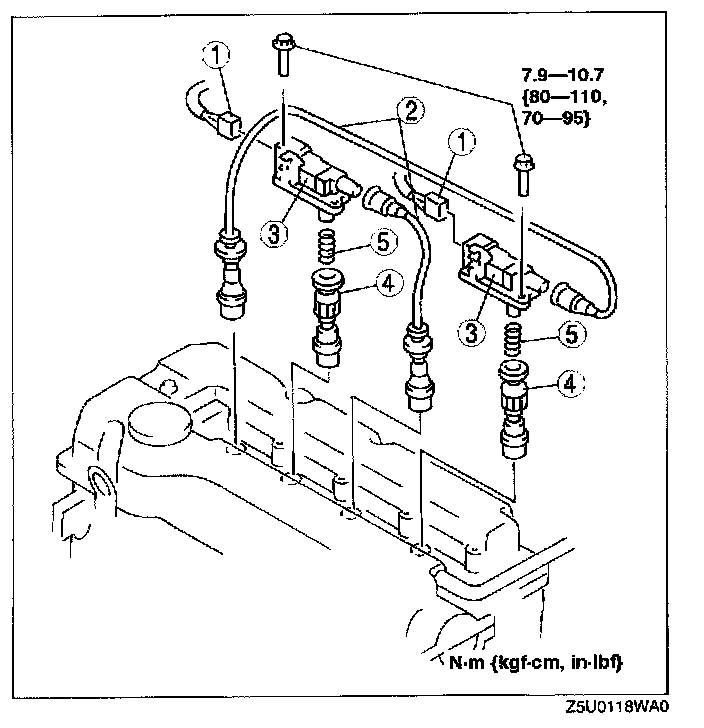 1
2
7.9—10.7
{80—110,
70—95}
1
3
5
4
3
5
4
N·m {kgf·cm, in·lbf}
Z5U0118WA0