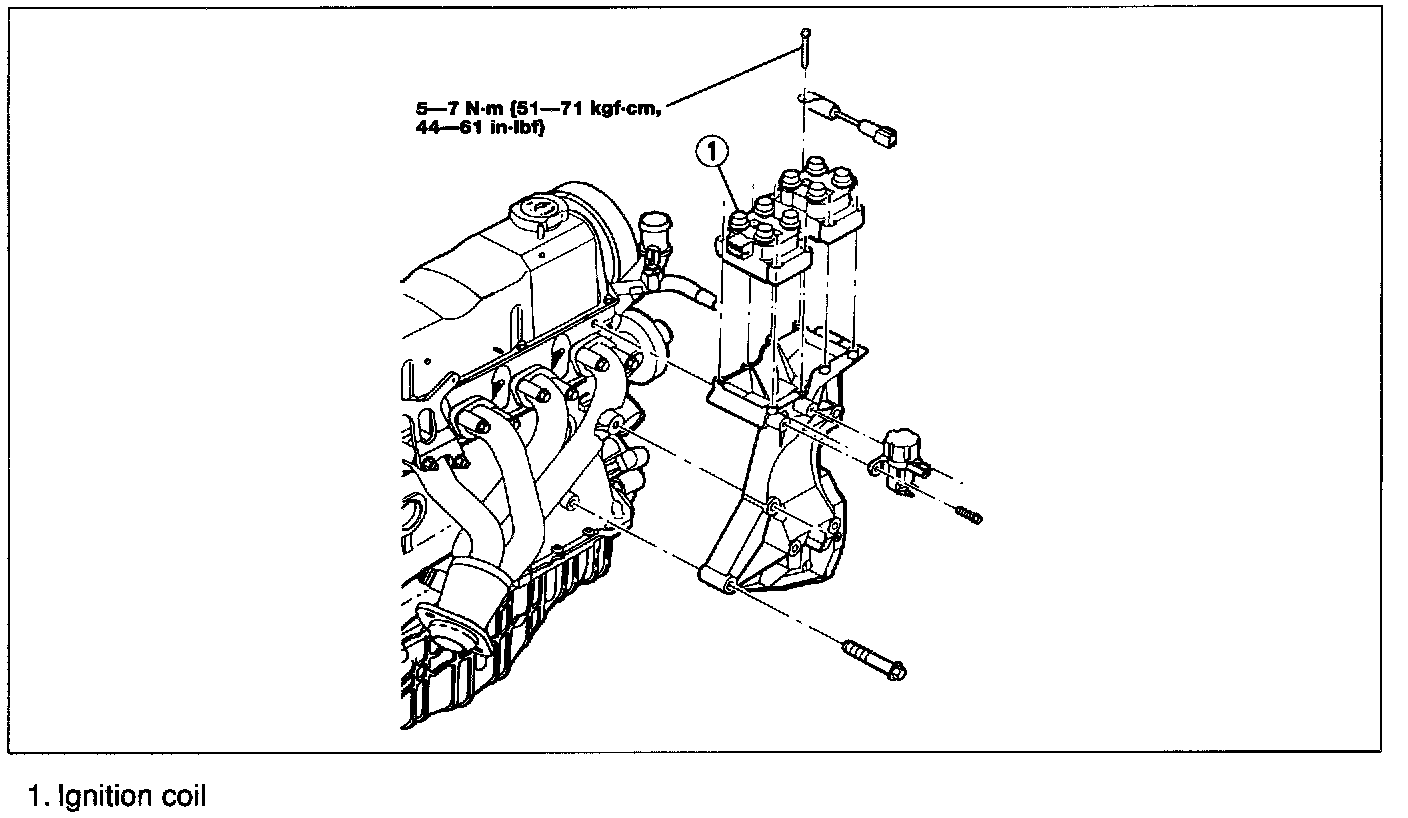 5—7 N·m {51—71 kgf·cm, 44—61 in·lbf}

1

1. Ignition coil