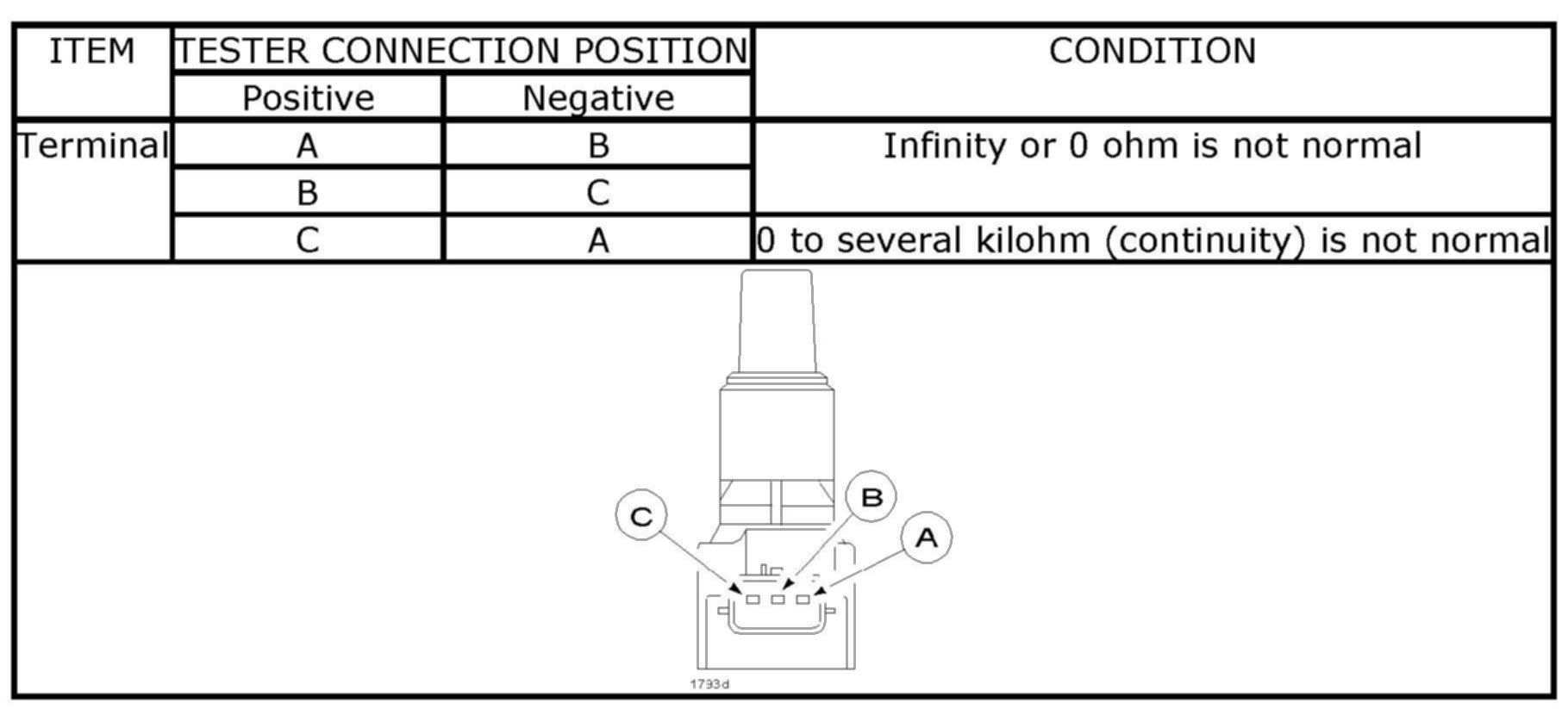 | ITEM | TESTER CONNECTION POSITION | | CONDITION |
|---|---|---|---|
| | Positive | Negative | |
| Terminal | A | B | Infinity or 0 ohm is not normal |
| | B | C | |
| | C | A | 0 to several kilohm (continuity) is not normal |

C
B
A
1793d