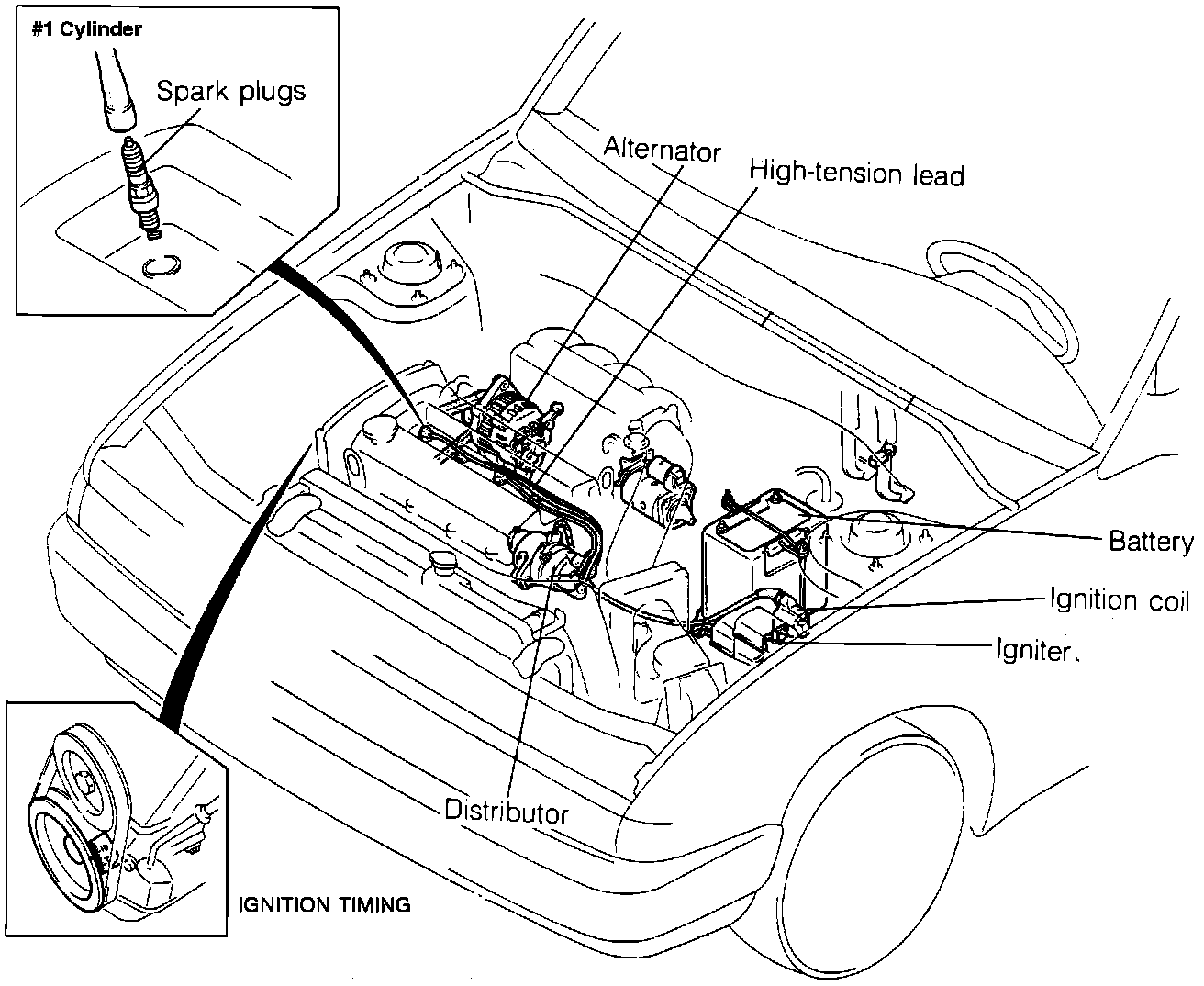 #1 Cylinder

Spark plugs

Alternator

High-tension lead

Battery

Ignition coil

Igniter.

Distributor

IGNITION TIMING