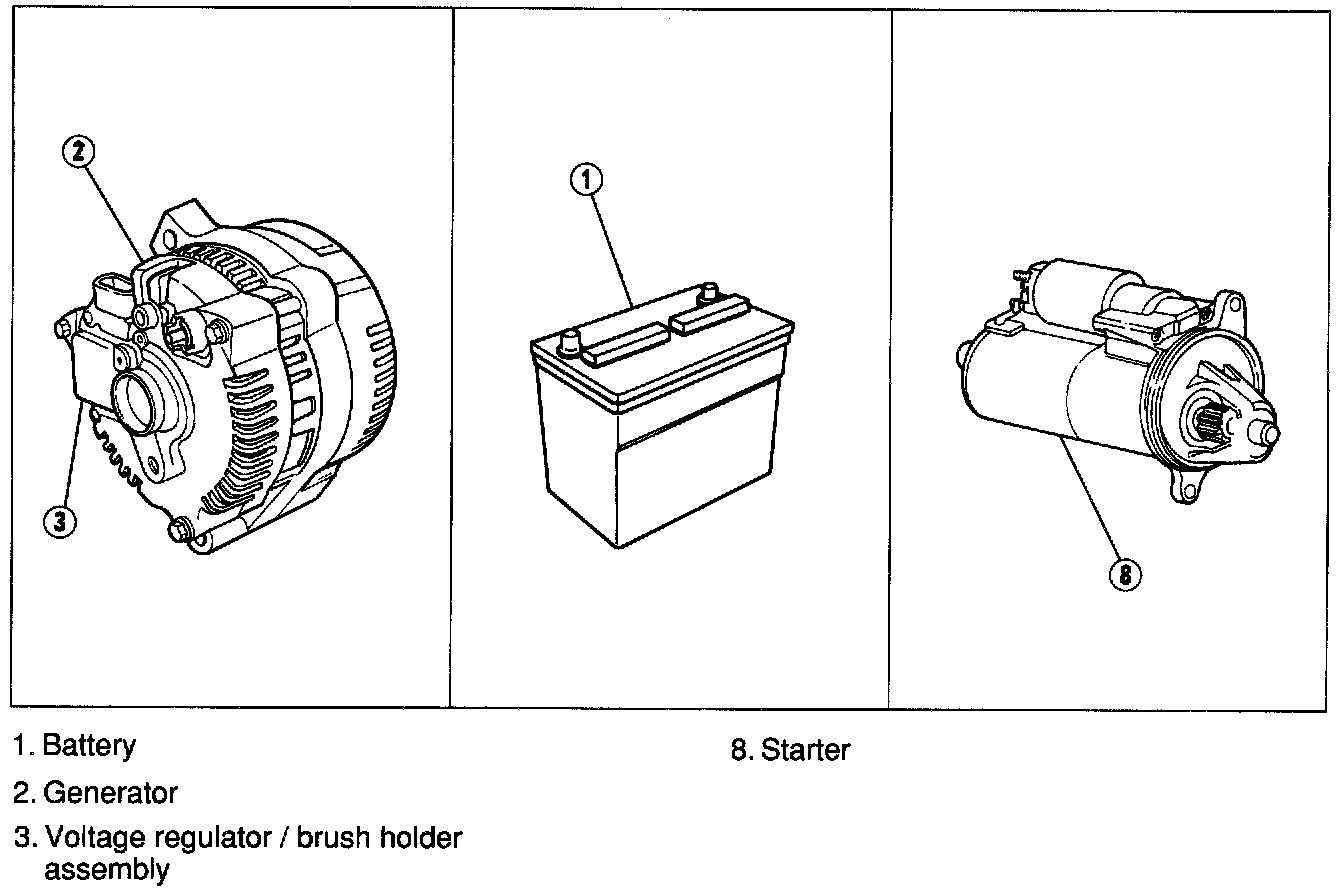 2

3

1

8

1. Battery

2. Generator

3. Voltage regulator / brush holder assembly

8. Starter