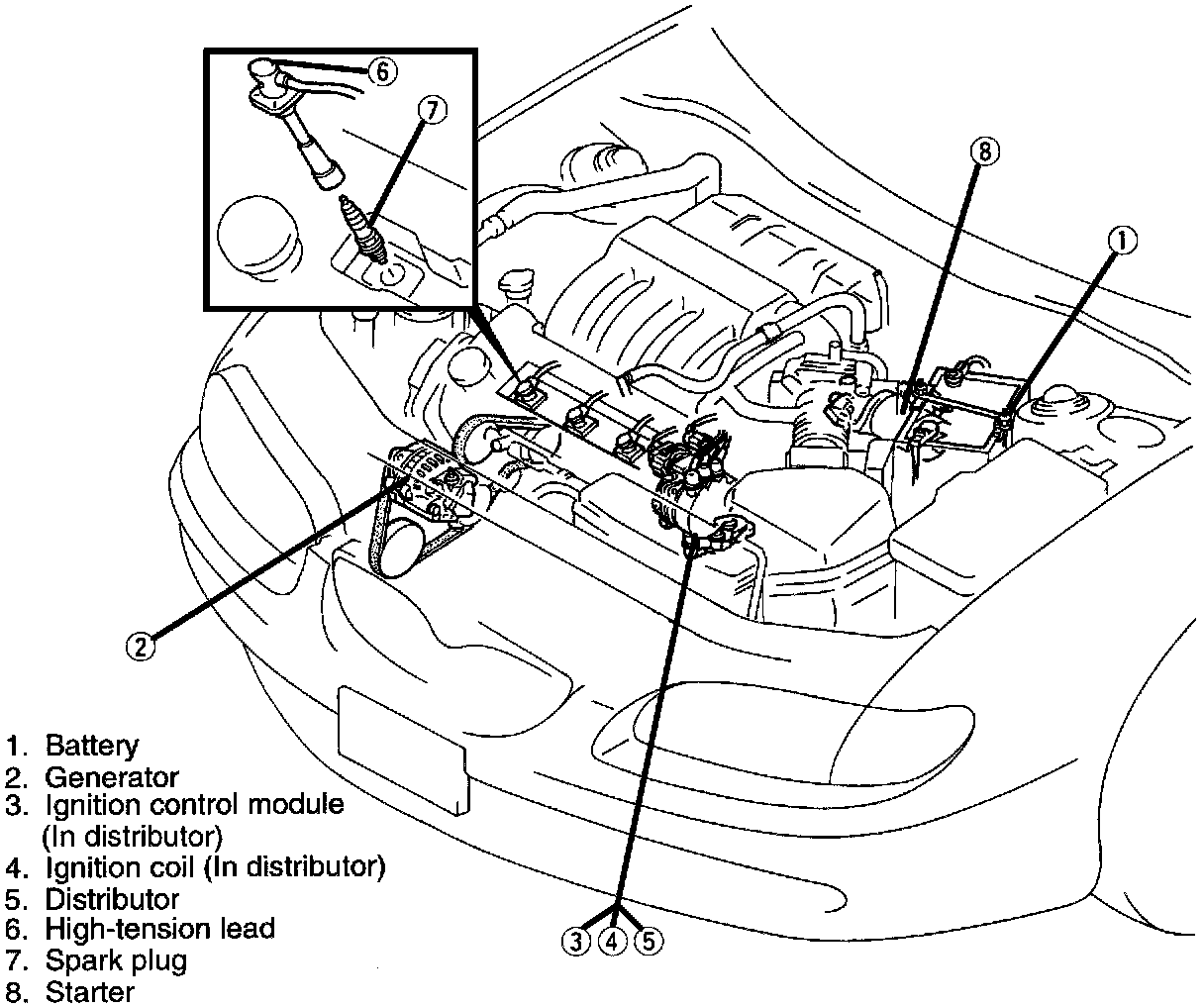 6
7
8
1
2
3 4 5

1. Battery
2. Generator
3. Ignition control module (In distributor)
4. Ignition coil (In distributor)
5. Distributor
6. High-tension lead
7. Spark plug
8. Starter